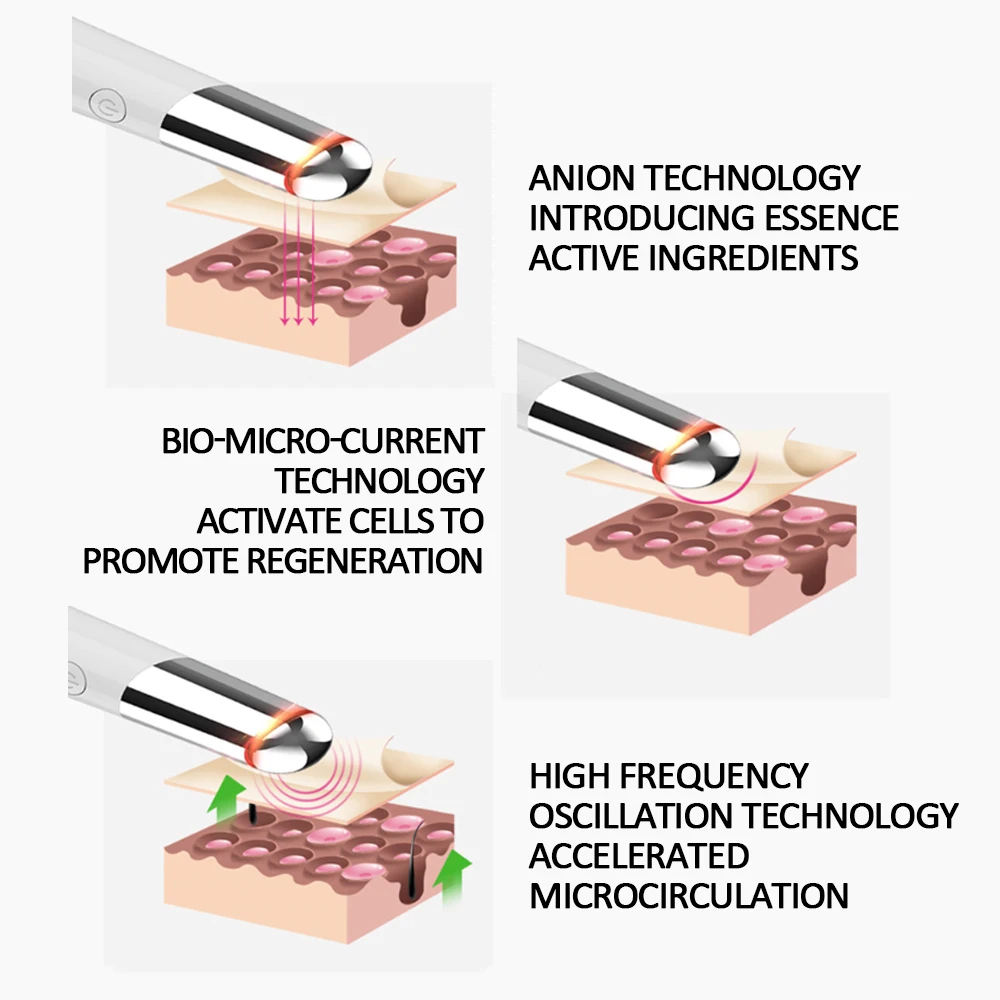 ANION TECHNOLOGY
INTRODUCING ESSENCE
ACTIVE INGREDIENTS

BIO-MICRO-CURRENT
TECHNOLOGY
ACTIVATE CELLS TO
PROMOTE REGENERATION

HIGH FREQUENCY
OSCILLATION TECHNOLOGY
ACCELERATED
MICROCIRCULATION