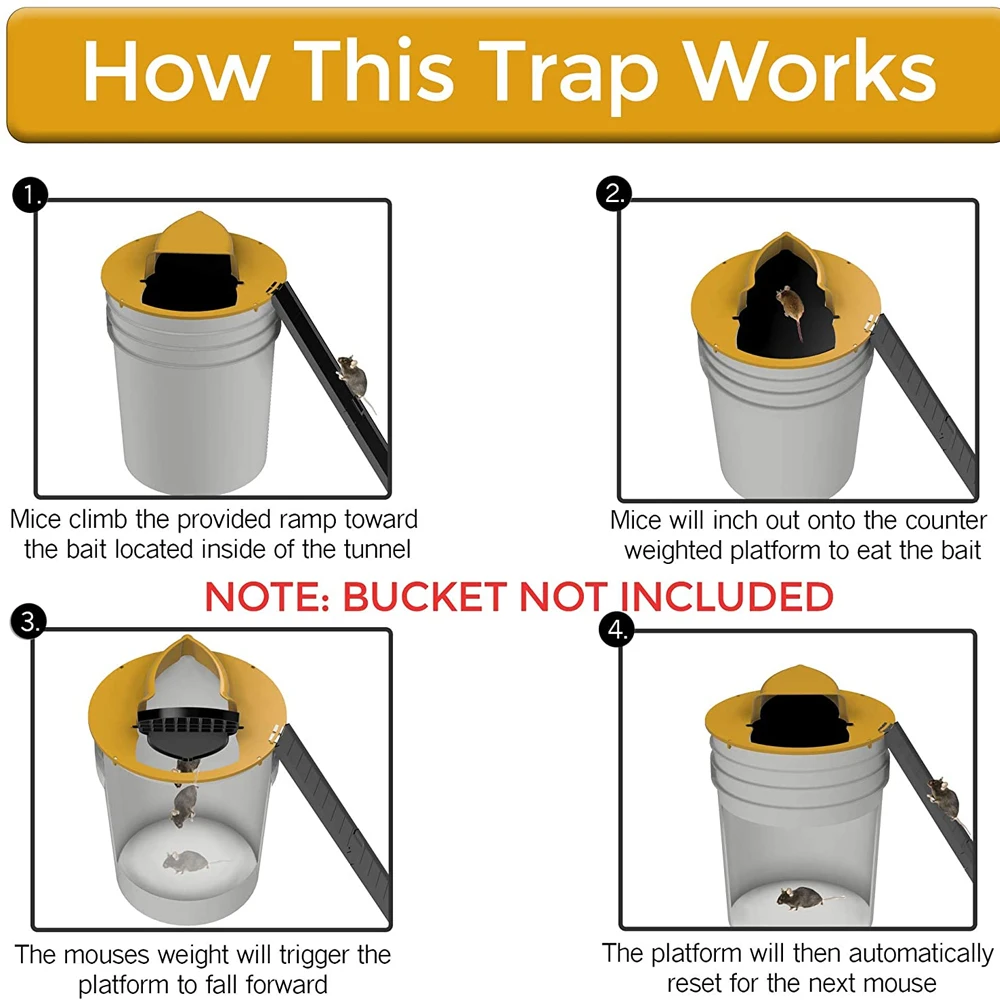 How This Trap Works

1.

Mice climb the provided ramp toward the bait located inside of the tunnel

2.

Mice will inch out onto the counter weighted platform to eat the bait

NOTE: BUCKET NOT INCLUDED

3.

The mouses weight will trigger the platform to fall forward

4.

The platform will then automatically reset for the next mouse