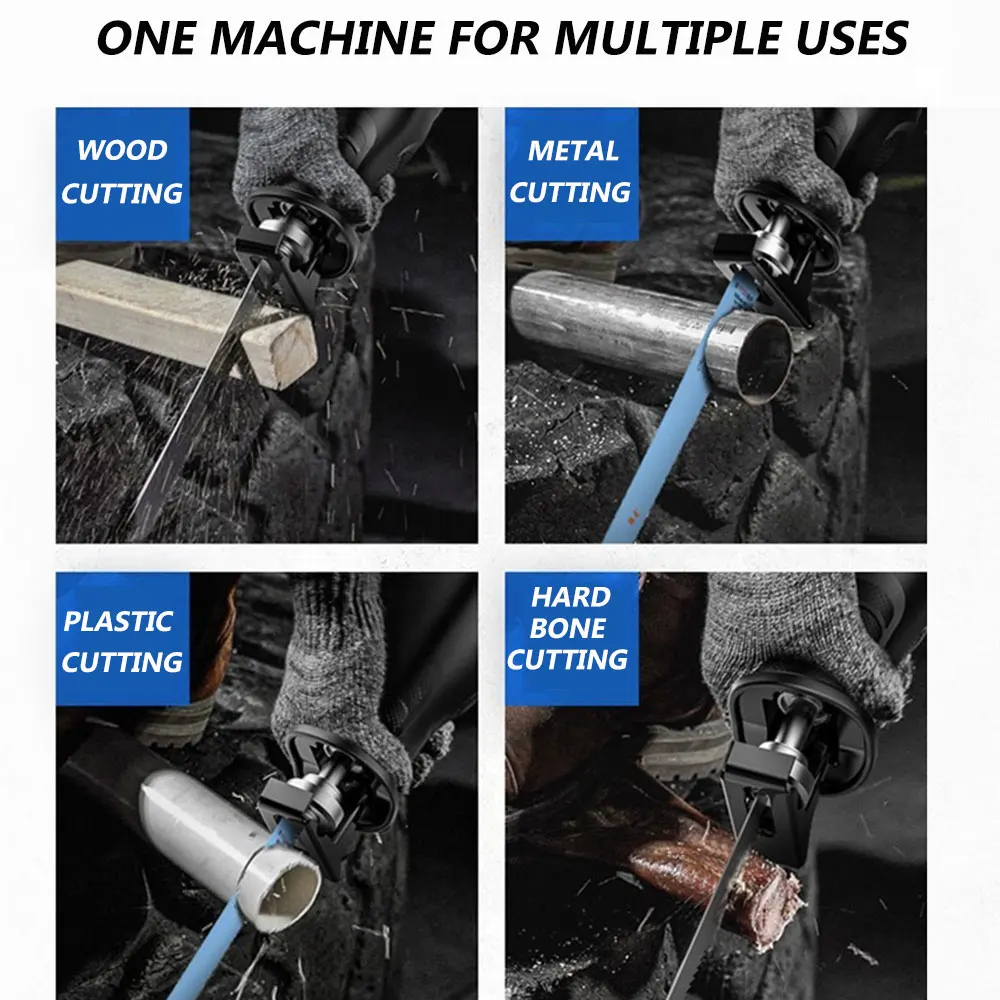 ONE MACHINE FOR MULTIPLE USES

WOOD CUTTING

METAL CUTTING

PLASTIC CUTTING

HARD BONE CUTTING