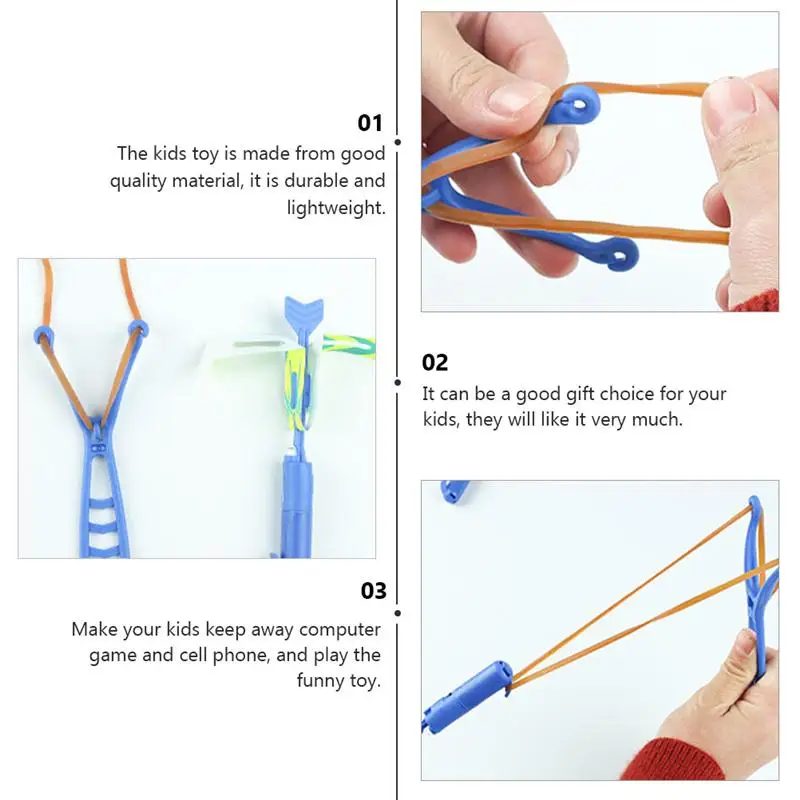 01
The kids toy is made from good quality material, it is durable and lightweight.

02
It can be a good gift choice for your kids, they will like it very much.

03
Make your kids keep away computer game and cell phone, and play the funny toy.