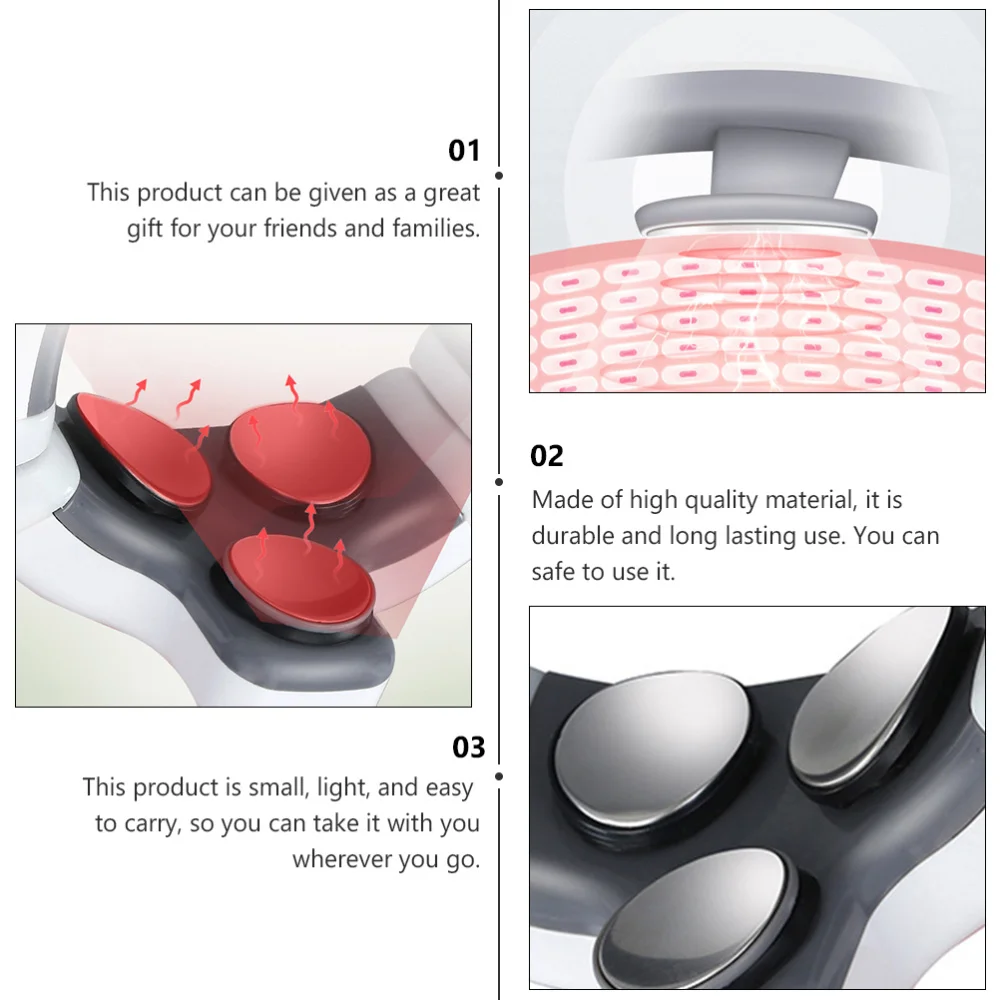 01
This product can be given as a great gift for your friends and families.

02
Made of high quality material, it is durable and long lasting use. You can safe to use it.

03
This product is small, light, and easy to carry, so you can take it with you wherever you go.