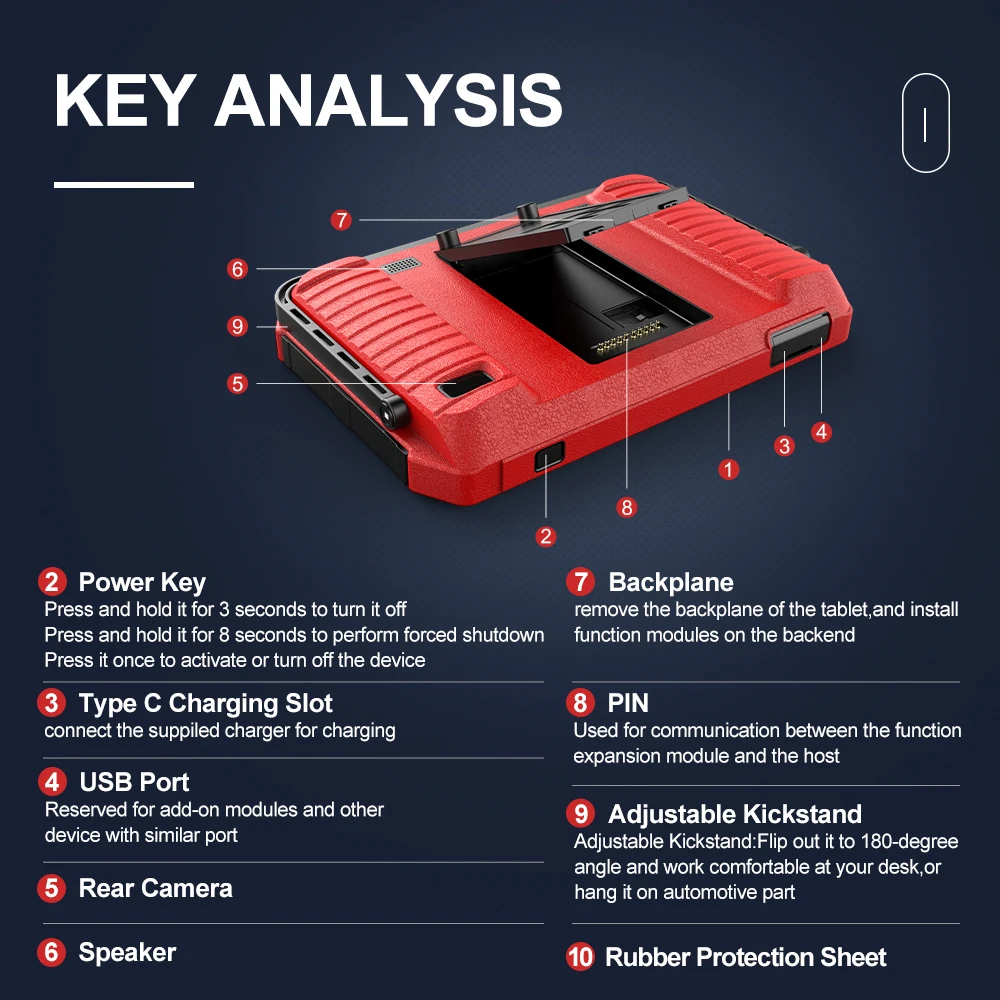 KEY ANALYSIS

7
6
9
5
3
4
1
8
2

2 Power Key
Press and hold it for 3 seconds to turn it off
Press and hold it for 8 seconds to perform forced shutdown
Press it once to activate or turn off the device

3 Type C Charging Slot
connect the suppiled charger for charging

4 USB Port
Reserved for add-on modules and other device with similar port

5 Rear Camera

6 Speaker

7 Backplane
remove the backplane of the tablet,and install function modules on the backend

8 PIN
Used for communication between the function expansion module and the host

9 Adjustable Kickstand
Adjustable Kickstand:Flip out it to 180-degree angle and work comfortable at your desk,or hang it on automotive part

10 Rubber Protection Sheet