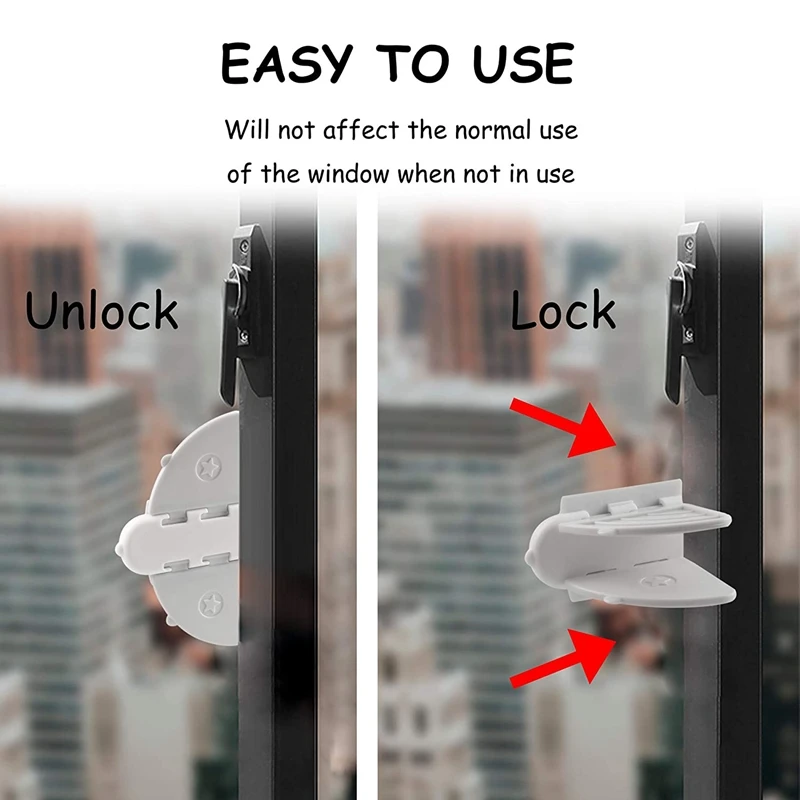 EASY TO USE

Will not affect the normal use of the window when not in use

Unlock

Lock