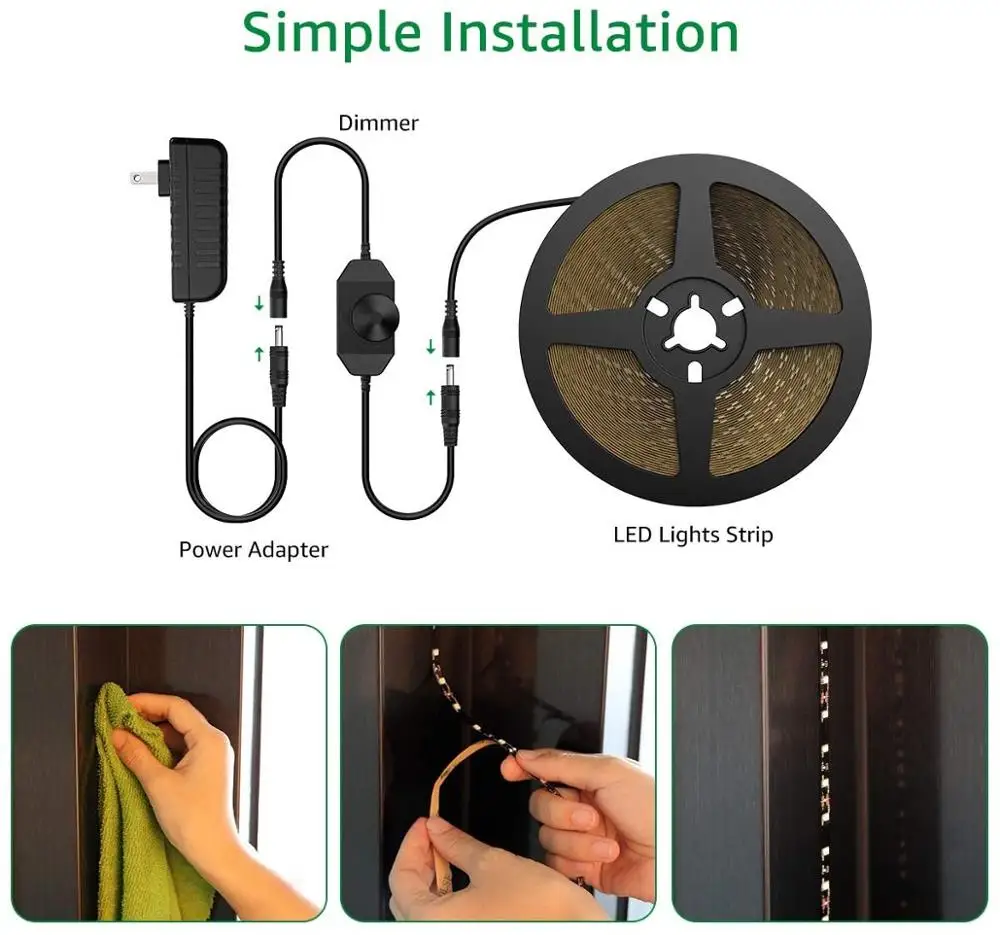 Simple Installation

Dimmer

Power Adapter

LED Lights Strip