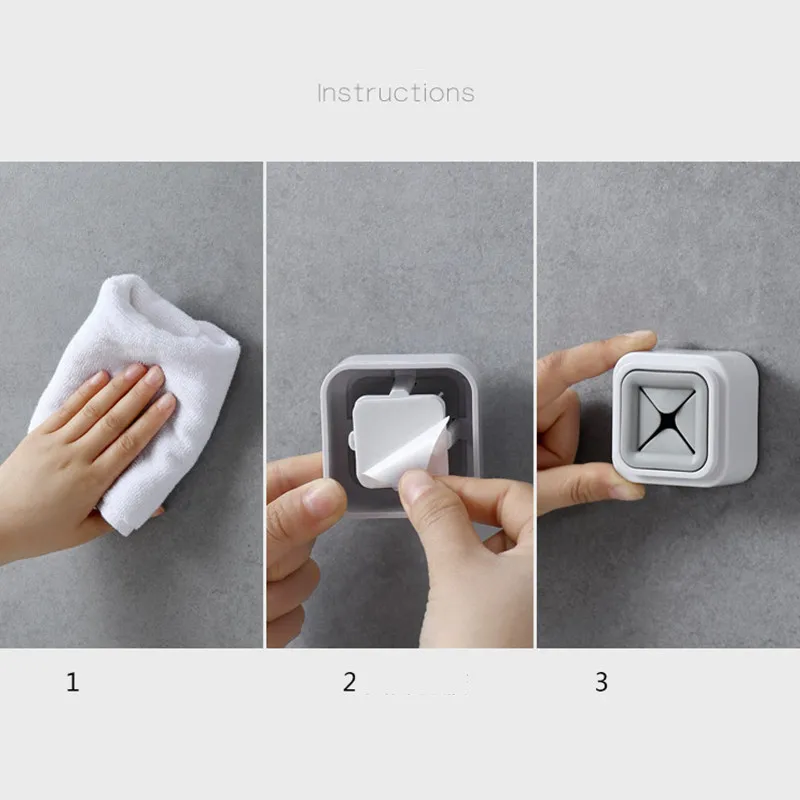 Instructions

1

2

3