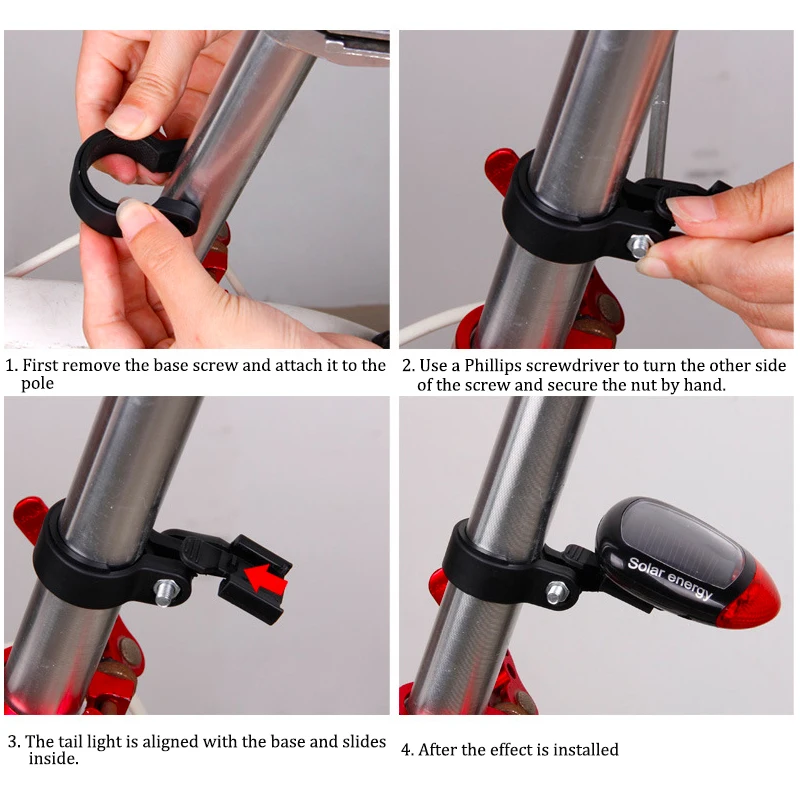 1. First remove the base screw and attach it to the pole

2. Use a Phillips screwdriver to turn the other side of the screw and secure the nut by hand.

Solar energy

3. The tail light is aligned with the base and slides inside.

4. After the effect is installed