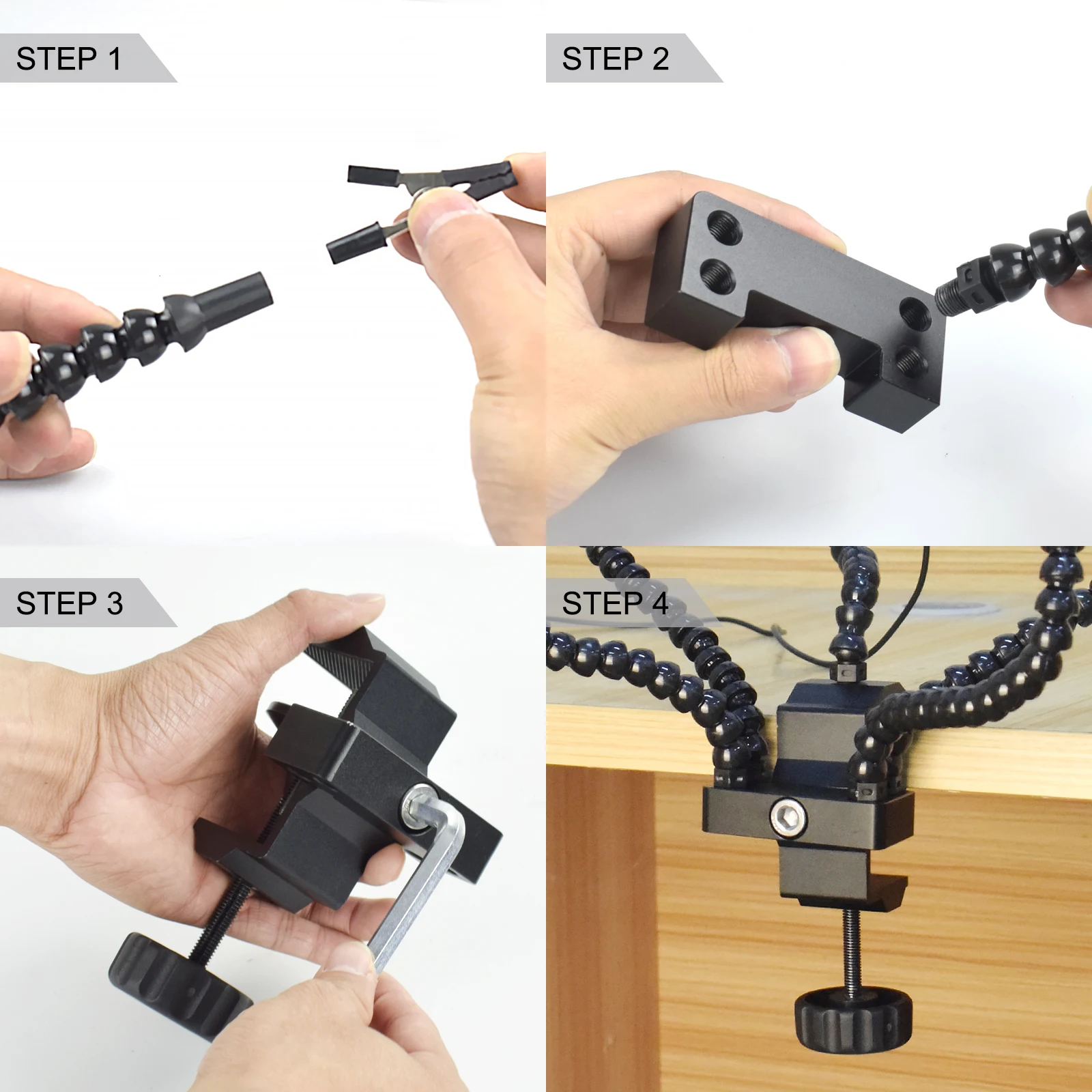 STEP 1

STEP 2

STEP 3

STEP 4