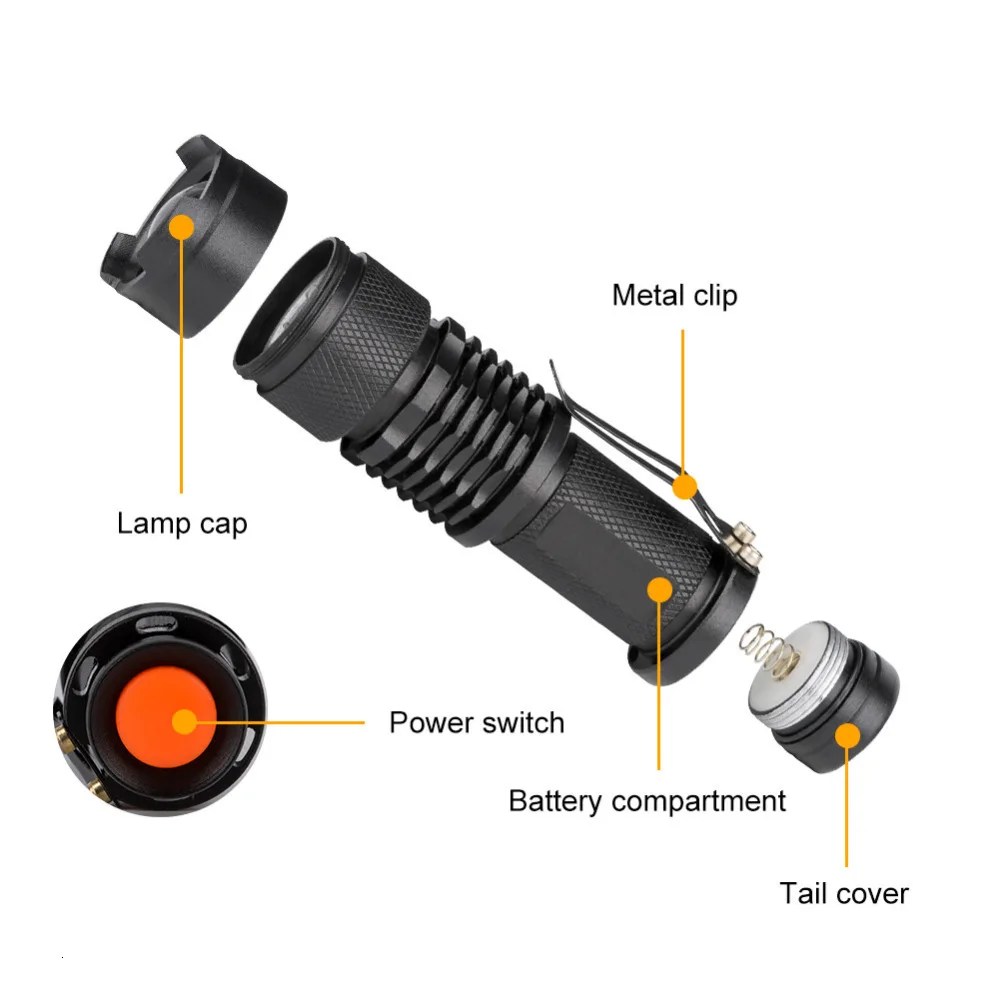 Metal clip

Lamp cap

Power switch

Battery compartment

Tail cover