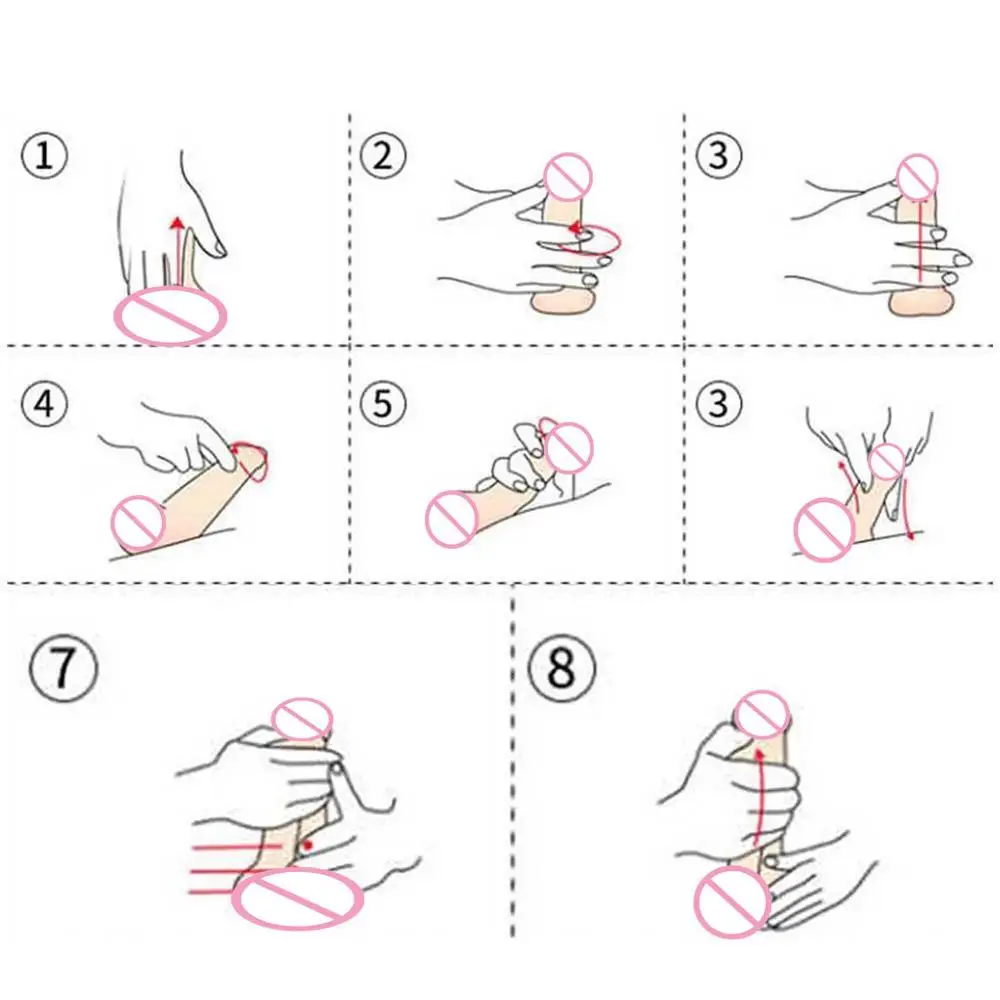 ①
②
③
④
⑤
③
⑦
⑧