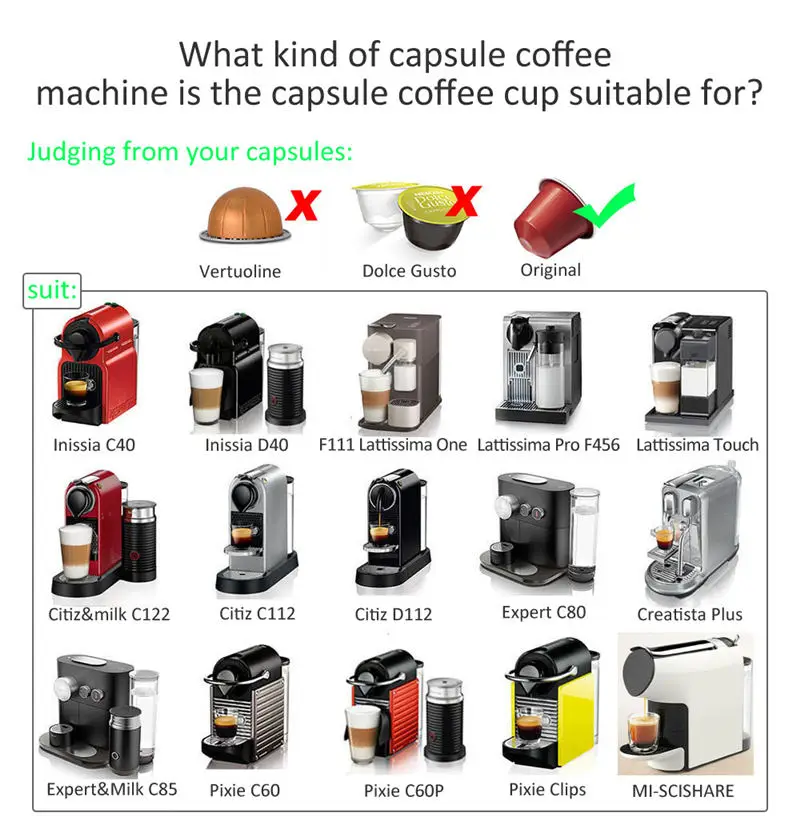 What kind of capsule coffee machine is the capsule coffee cup suitable for?

Judging from your capsules:

Vertuoline

Dolce Gusto

Original

suit:

Inissia C40

Inissia D40

F111 Lattissima One

Lattissima Pro F456

Lattissima Touch

Citiz&milk C122

Citiz C112

Citiz D112

Expert C80

Creatista Plus

Expert&Milk C85

Pixie C60

Pixie C60P

Pixie Clips

MI-SCISHARE