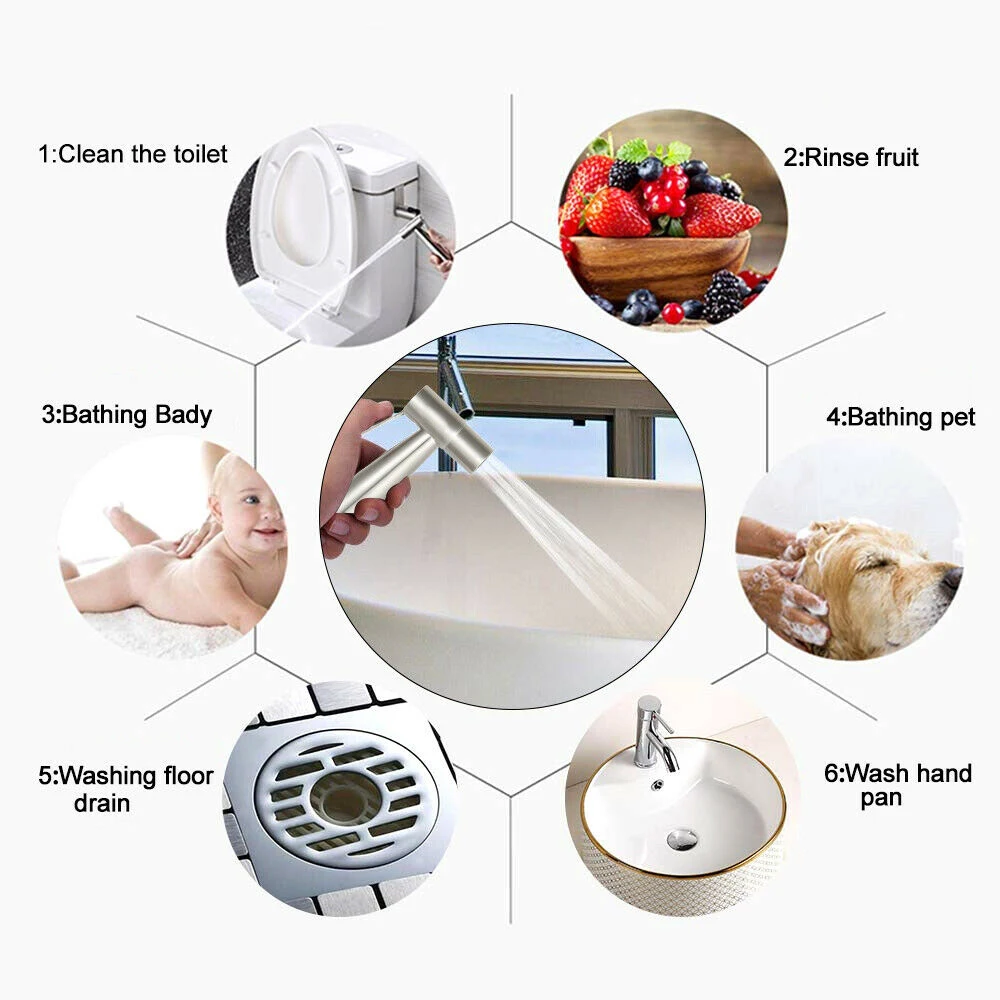 1:Clean the toilet

2:Rinse fruit

3:Bathing Bady

4:Bathing pet

5:Washing floor drain

6:Wash hand pan