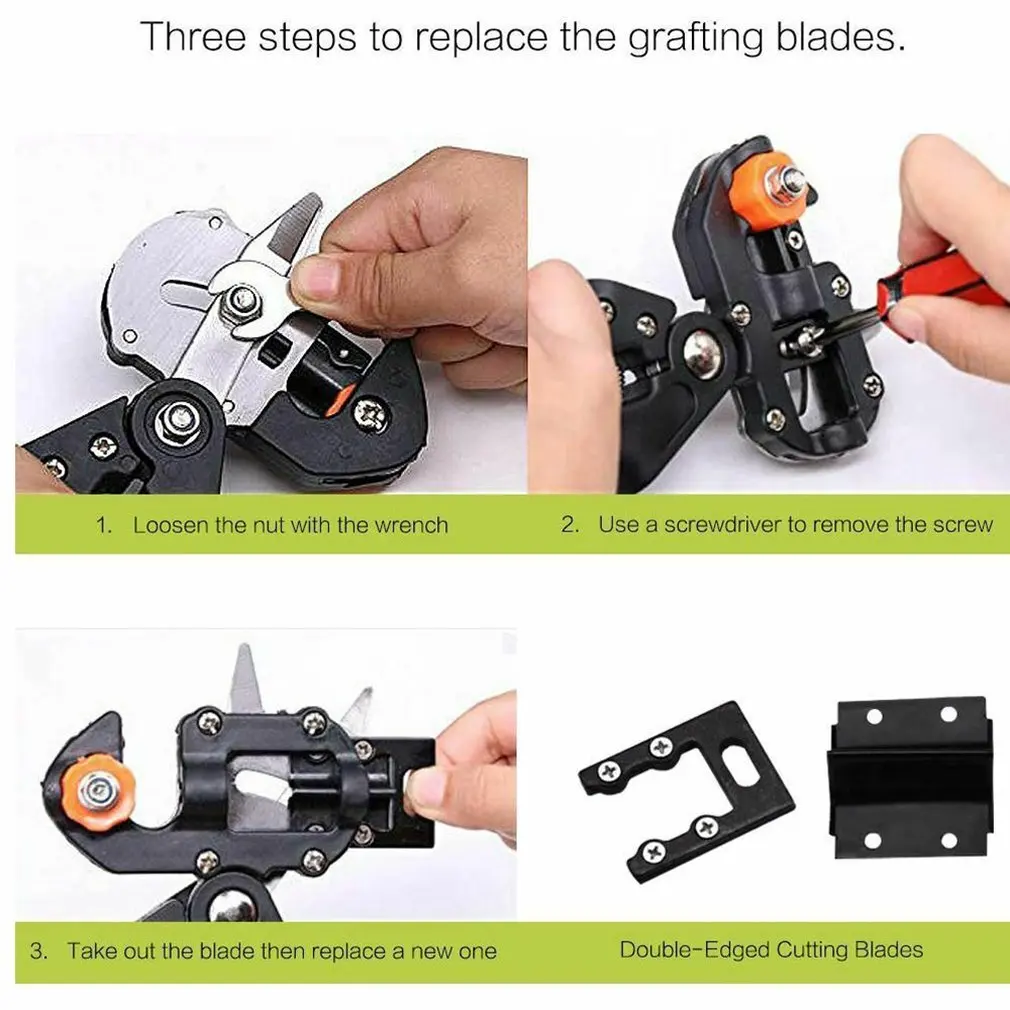 Three steps to replace the grafting blades.

1. Loosen the nut with the wrench

2. Use a screwdriver to remove the screw

3. Take out the blade then replace a new one

Double-Edged Cutting Blades