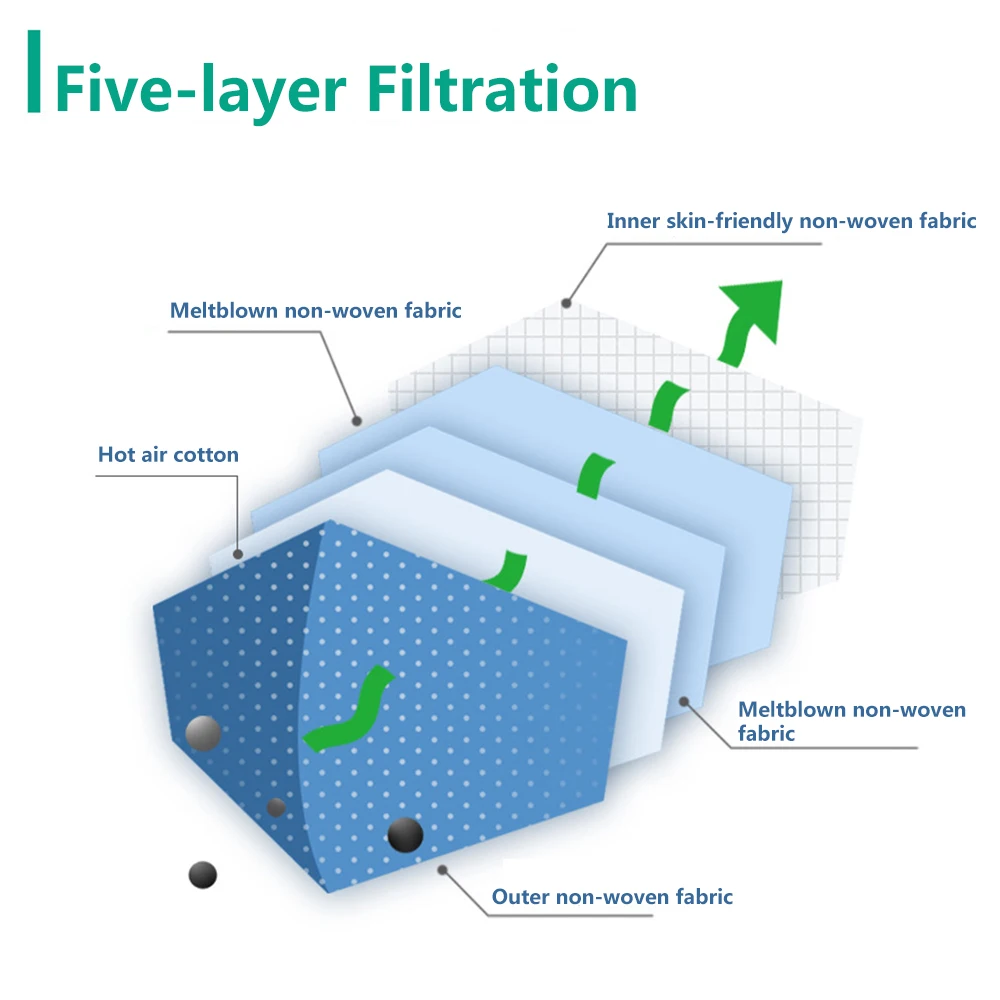 Five-layer Filtration

Inner skin-friendly non-woven fabric

Meltblown non-woven fabric

Hot air cotton

Meltblown non-woven fabric

Outer non-woven fabric