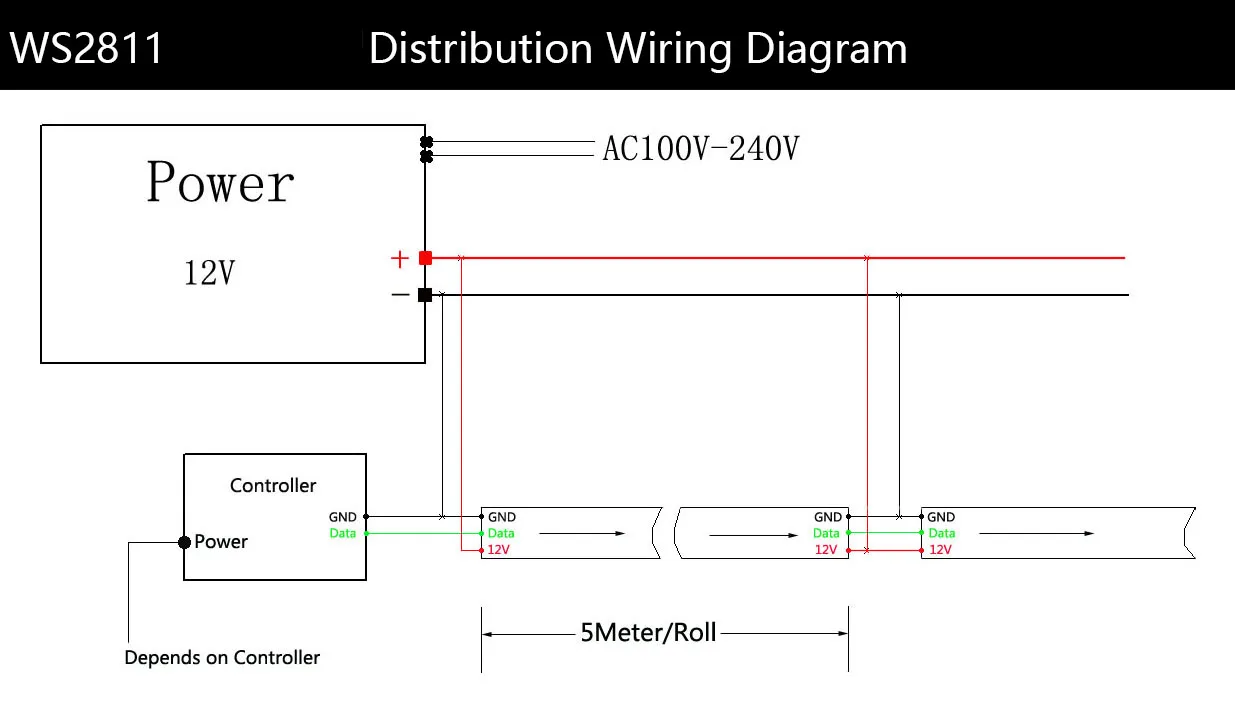 WS2811 Distribution Wiring Diagram

Power

12V

AC100V-240V

+

−

Controller

Power

GND
Data

GND
Data
12V

GND
Data
12V

GND
Data
12V

5Meter/Roll

Depends on Controller