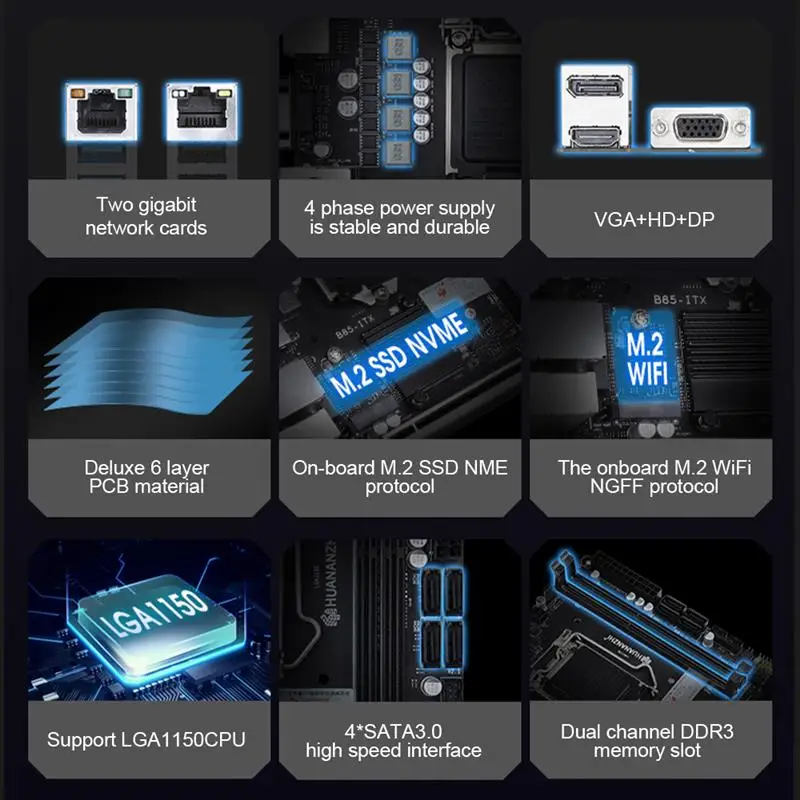 Two gigabit network cards

4 phase power supply is stable and durable

VGA+HD+DP

B85-ITX
M.2 SSD NVME

B85-ITX
M.2 WIFI

Deluxe 6 layer PCB material

On-board M.2 SSD NME protocol

The onboard M.2 WiFi NGFF protocol

LGA1150

HUANANZHI

HUANANZHI

Support LGA1150CPU

4*SATA3.0 high speed interface

Dual channel DDR3 memory slot