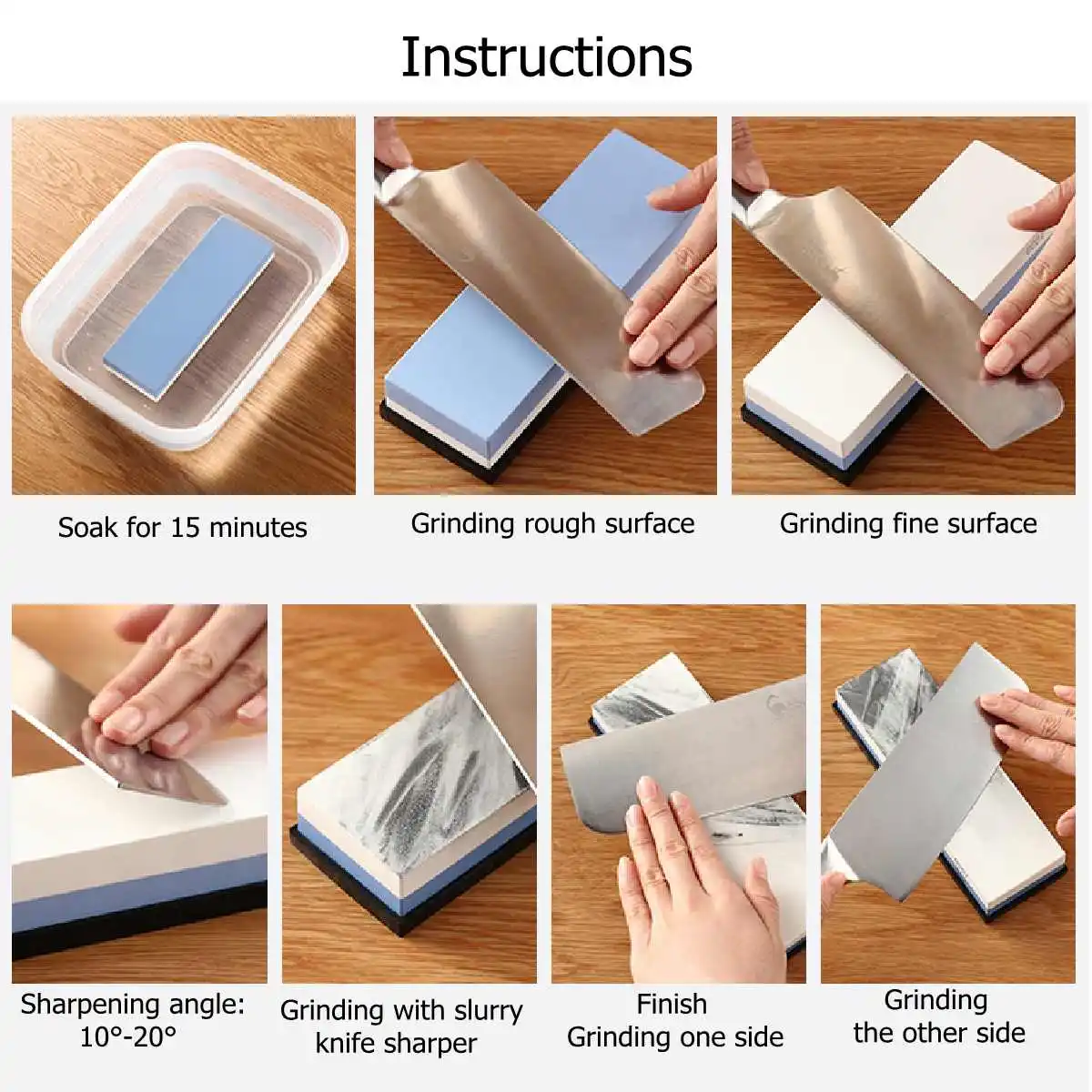 Instructions

Soak for 15 minutes

Grinding rough surface

Grinding fine surface

Sharpening angle: 10°-20°

Grinding with slurry knife sharper

Finish Grinding one side

Grinding the other side