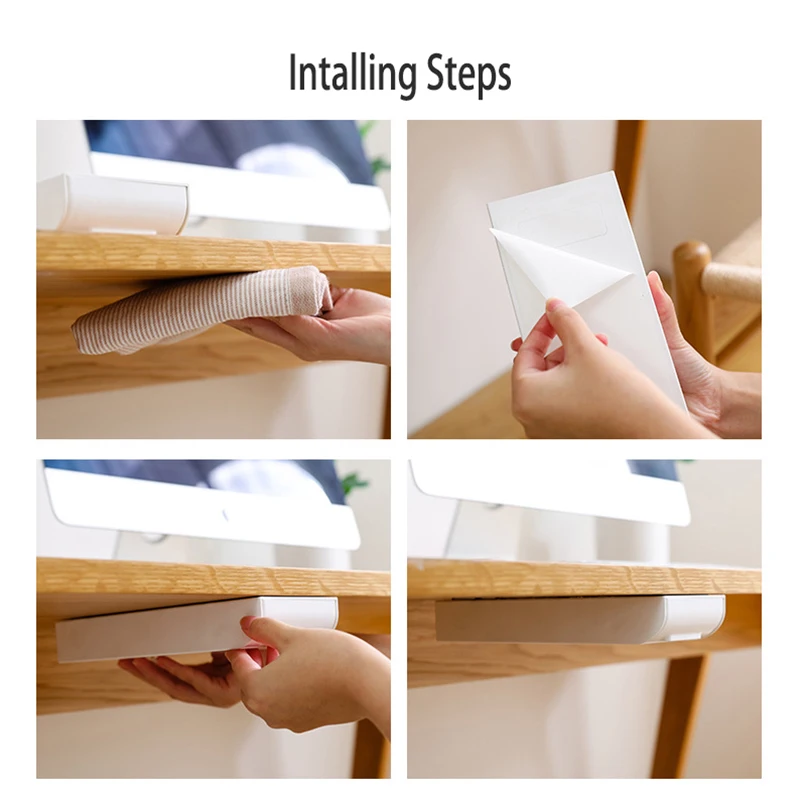 Intalling Steps