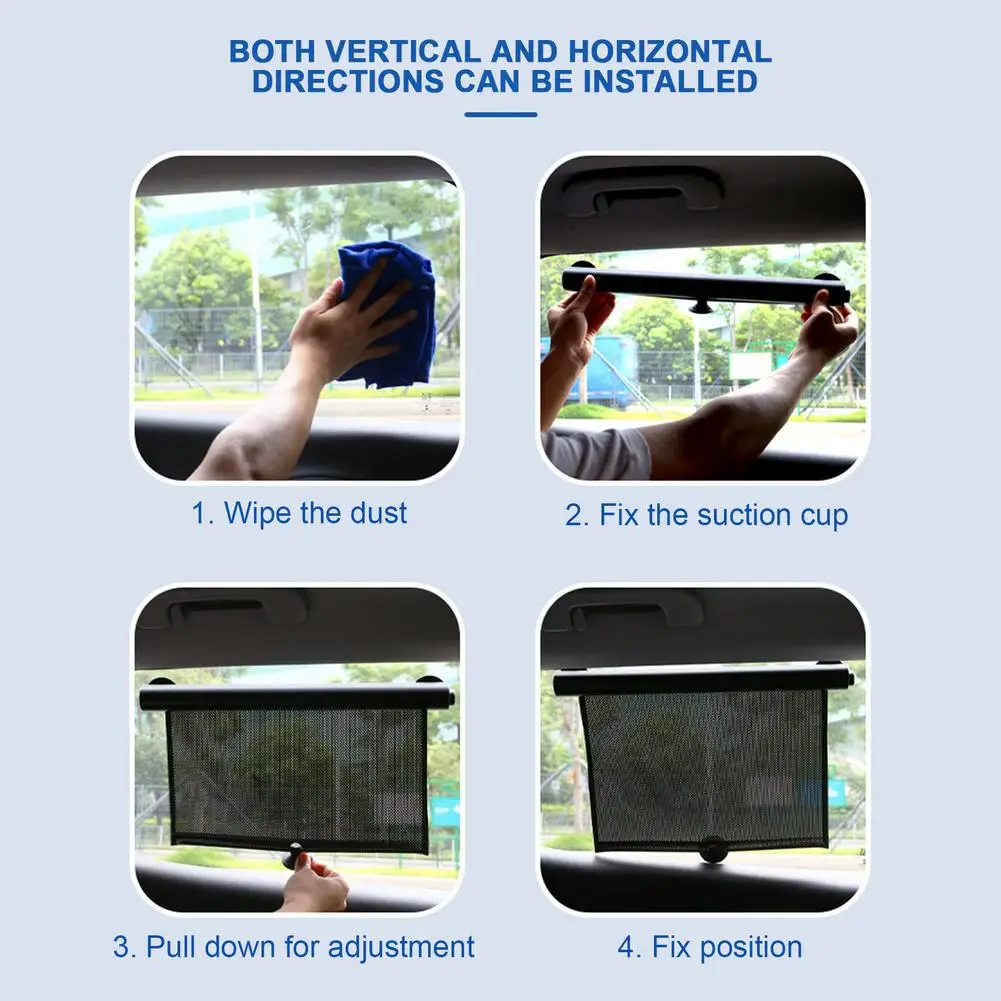 BOTH VERTICAL AND HORIZONTAL DIRECTIONS CAN BE INSTALLED

1. Wipe the dust

2. Fix the suction cup

3. Pull down for adjustment

4. Fix position