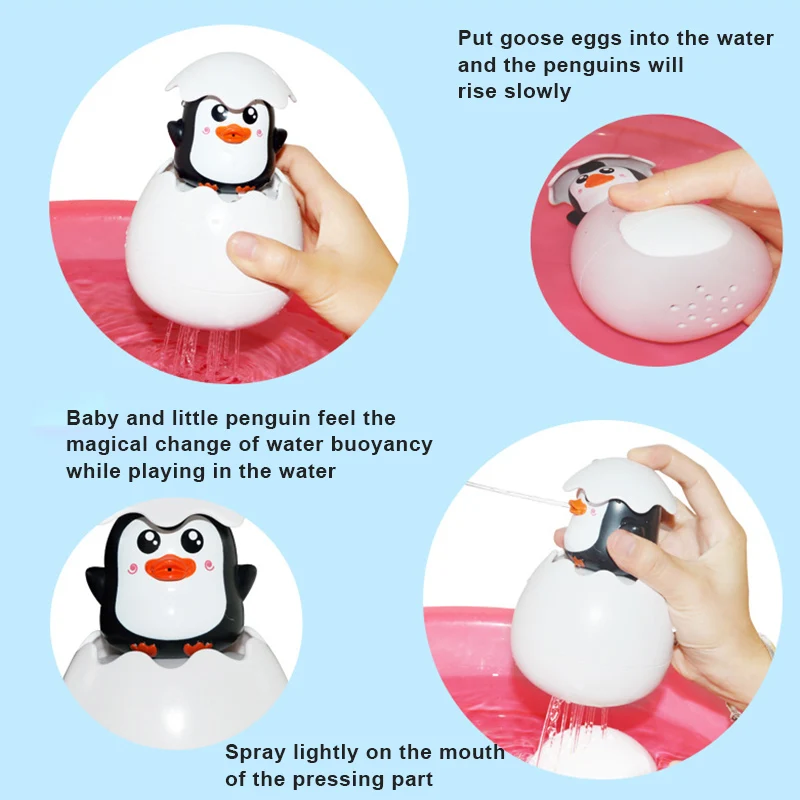 Put goose eggs into the water and the penguins will rise slowly

Baby and little penguin feel the magical change of water buoyancy while playing in the water

Spray lightly on the mouth of the pressing part