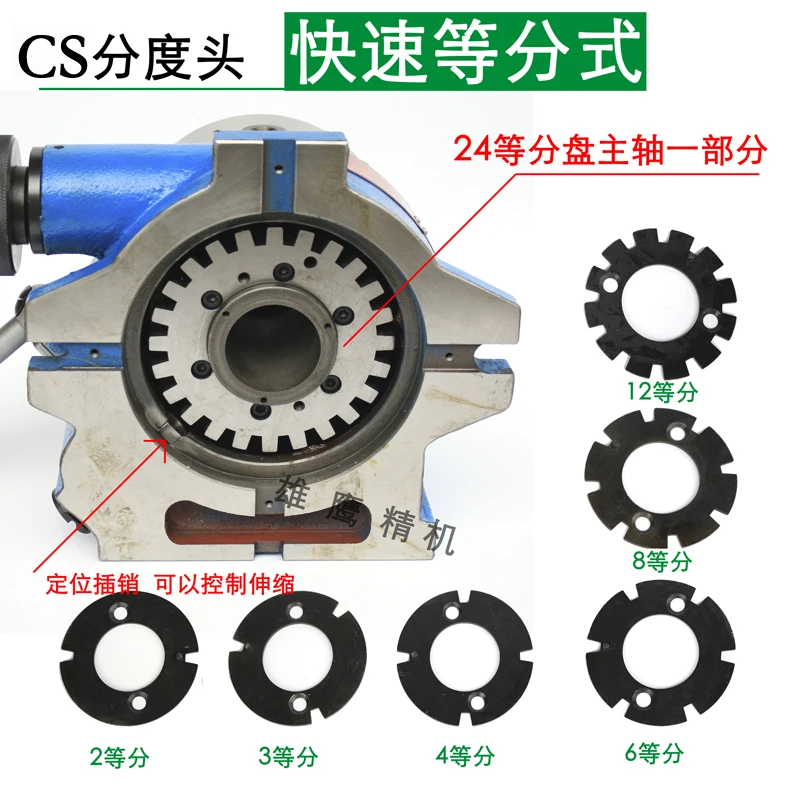 CS分度头 快速等分式

24等分盘主轴一部分

12等分

8等分

雄鹰精机

定位插销 可以控制伸缩

2等分

3等分

4等分

6等分