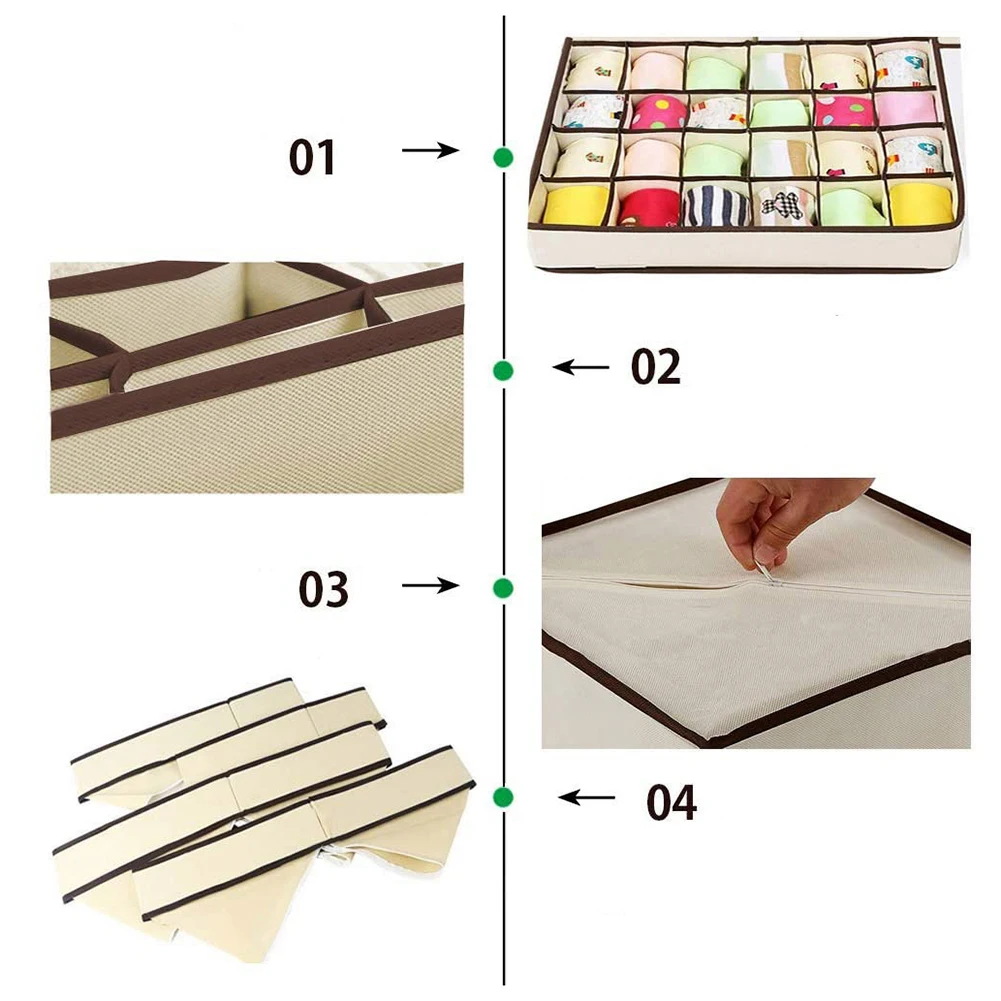 01

02

03

04