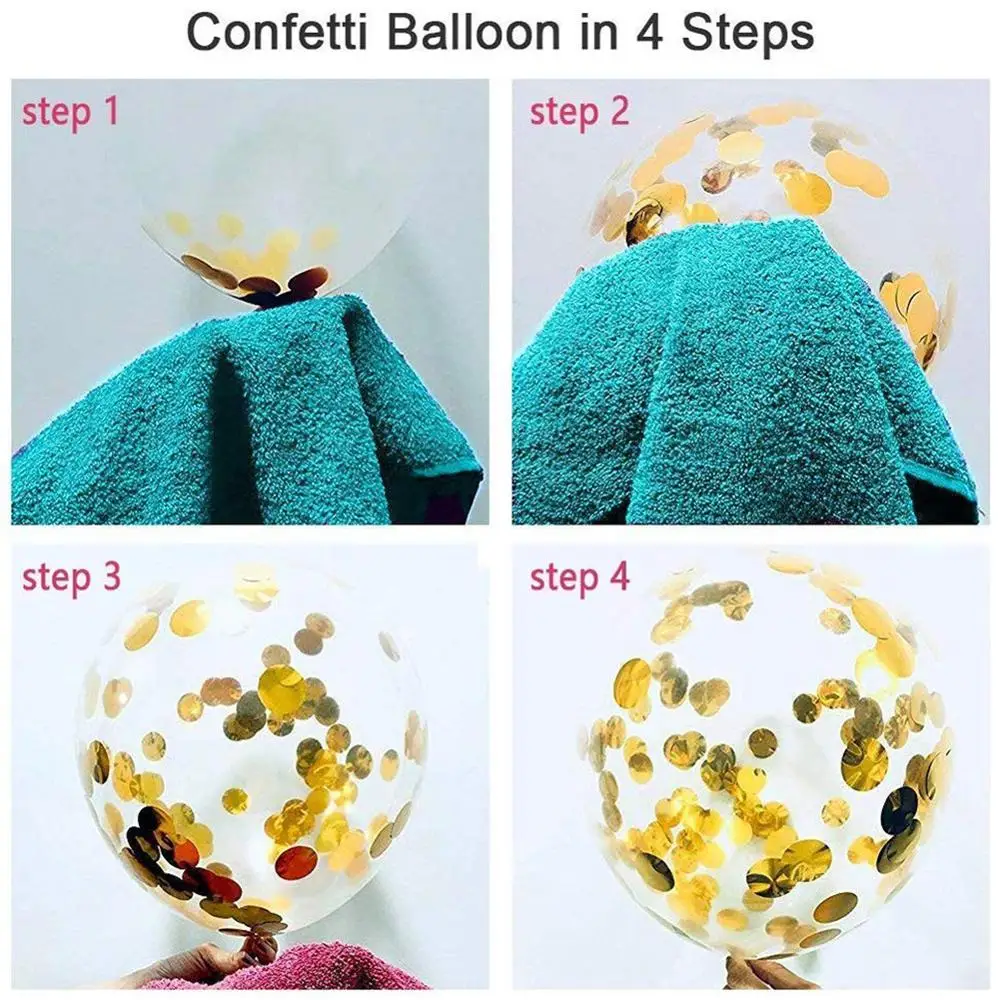 Confetti Balloon in 4 Steps

step 1

step 2

step 3

step 4