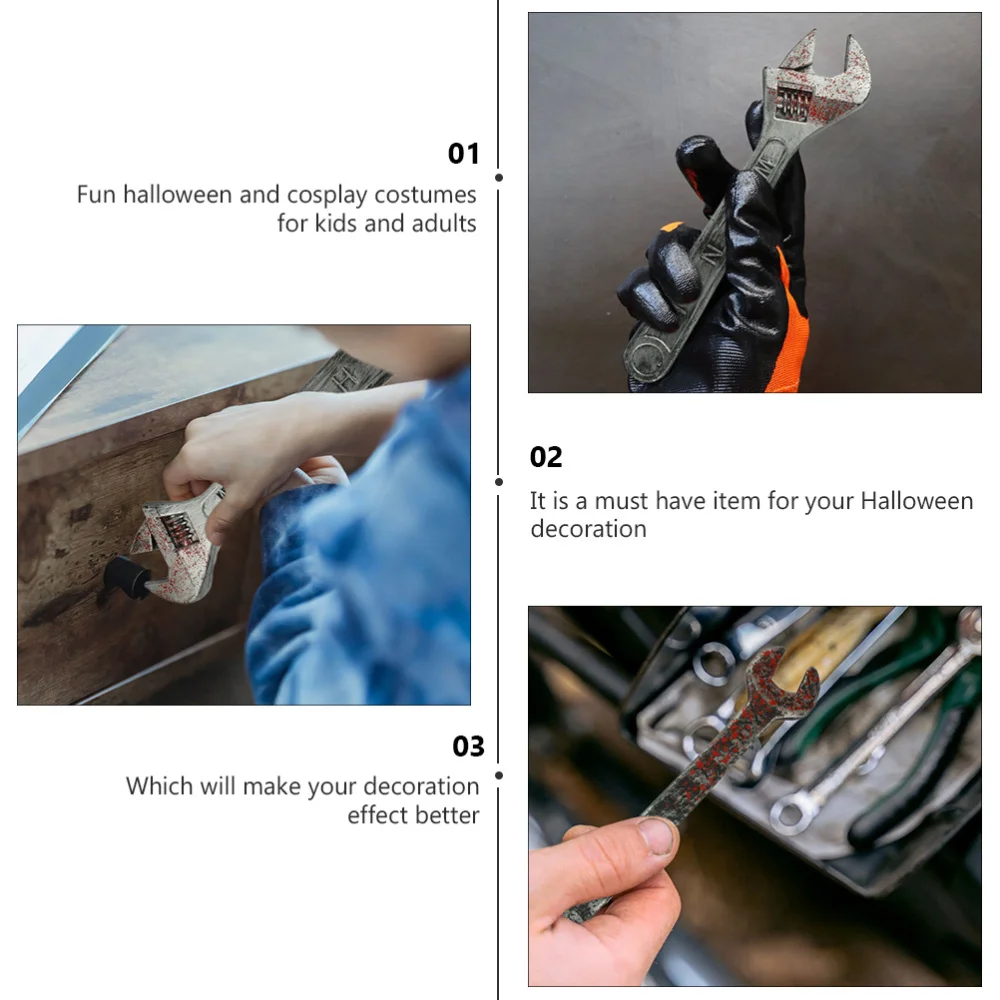 01

Fun halloween and cosplay costumes for kids and adults

02

It is a must have item for your Halloween decoration

03

Which will make your decoration effect better