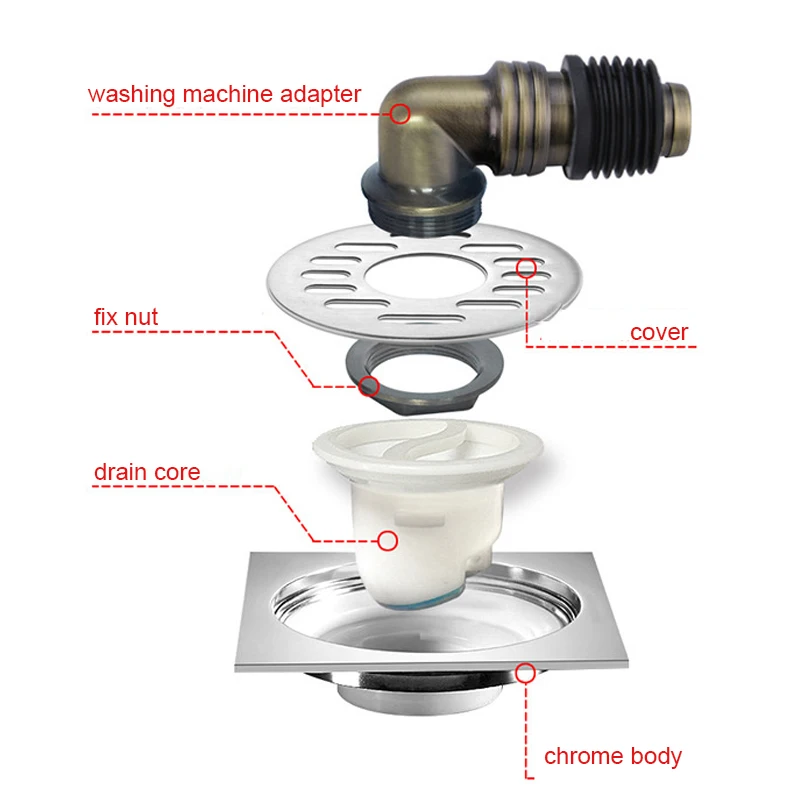 washing machine adapter

fix nut

cover

drain core

chrome body