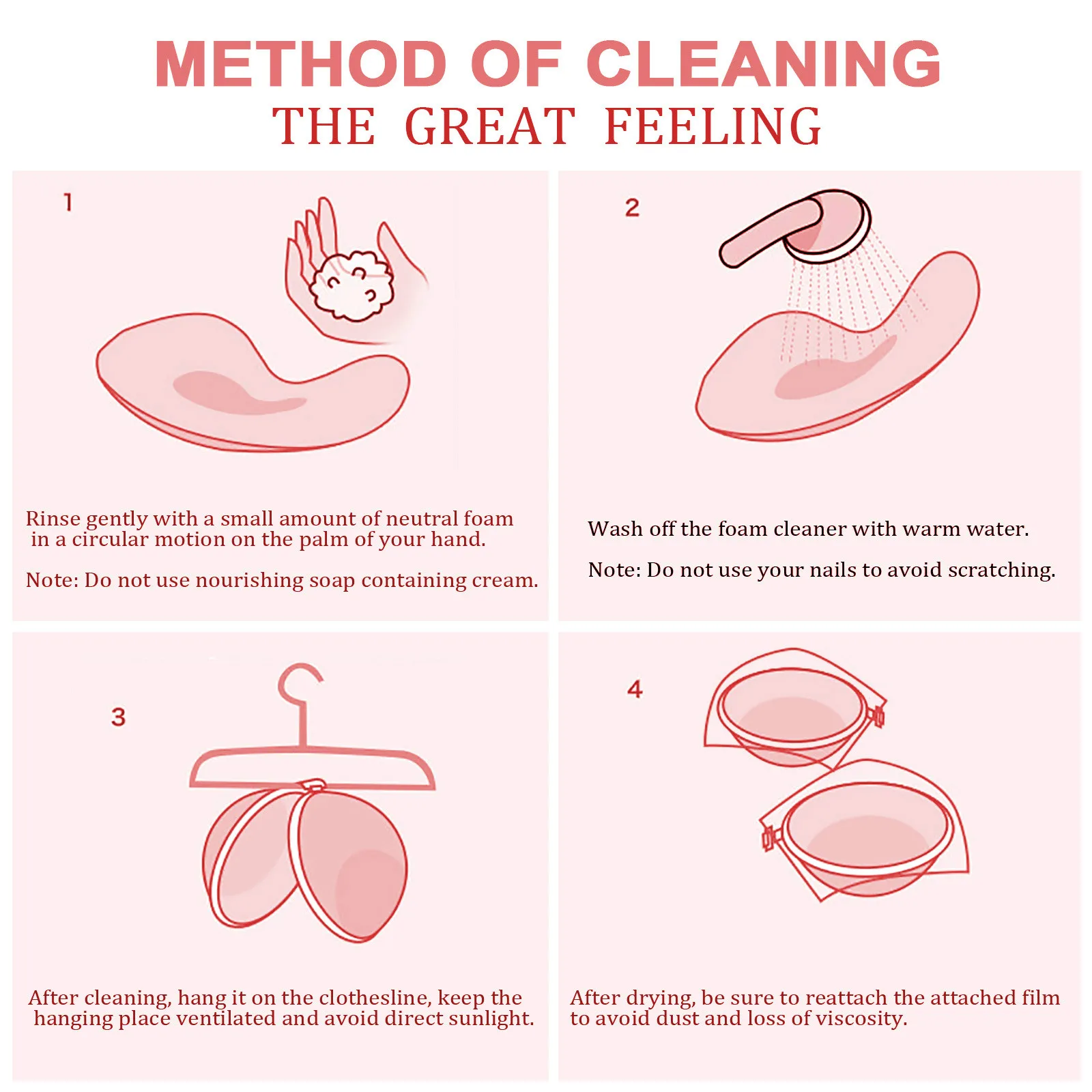 METHOD OF CLEANING
THE GREAT FEELING

1

Rinse gently with a small amount of neutral foam in a circular motion on the palm of your hand.

Note: Do not use nourishing soap containing cream.

2

Wash off the foam cleaner with warm water.

Note: Do not use your nails to avoid scratching.

3

After cleaning, hang it on the clothesline, keep the hanging place ventilated and avoid direct sunlight.

4

After drying, be sure to reattach the attached film to avoid dust and loss of viscosity.