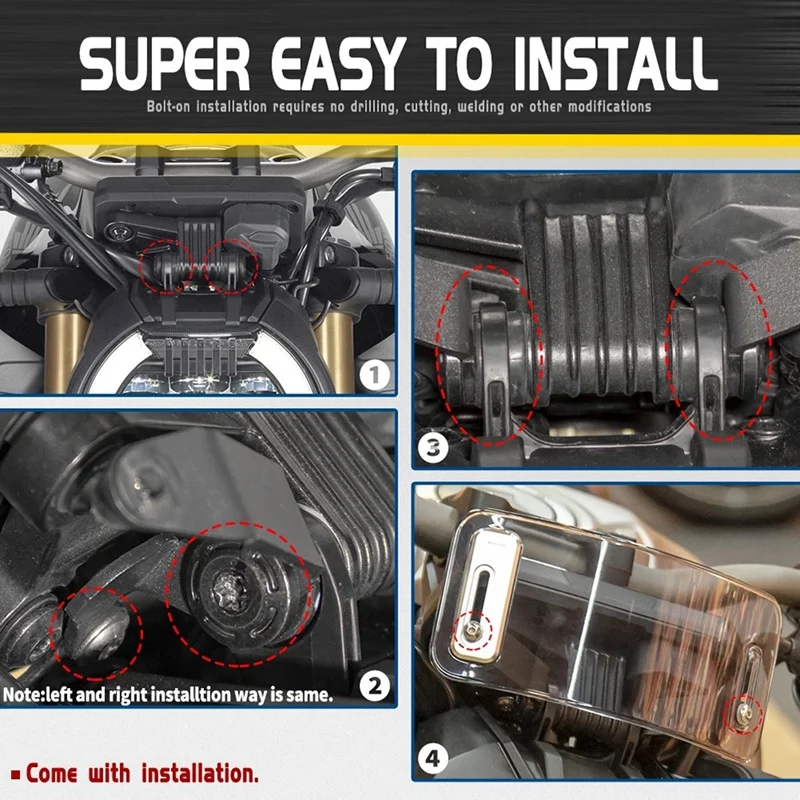 SUPER EASY TO INSTALL

Bolt-on installation requires no drilling, cutting, welding or other modifications

1

3

Note:left and right installtion way is same.

2

4

▪ Come with installation.