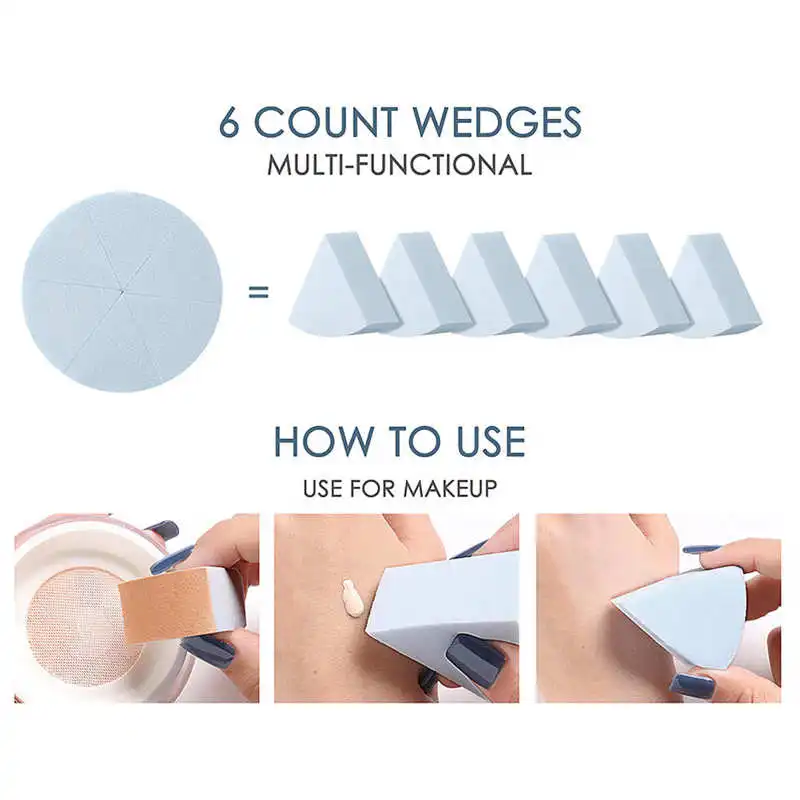 6 COUNT WEDGES
MULTI-FUNCTIONAL

=

HOW TO USE
USE FOR MAKEUP