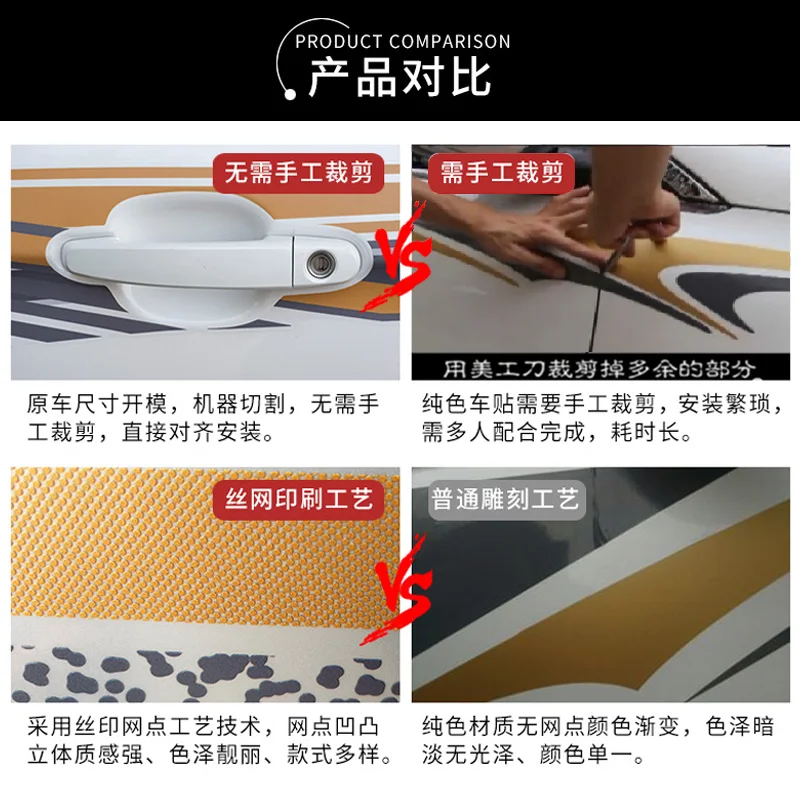 PRODUCT COMPARISON
产品对比

无需手工裁剪

VS

需手工裁剪

用美工刀裁剪掉多余的部分

原车尺寸开模，机器切割，无需手工裁剪，直接对齐安装。

纯色车贴需要手工裁剪，安装繁琐，需多人配合完成，耗时长。

丝网印刷工艺

VS

普通雕刻工艺

采用丝印网点工艺技术，网点凹凸立体质感强、色泽靓丽、款式多样。

纯色材质无网点颜色渐变，色泽暗淡无光泽、颜色单一。