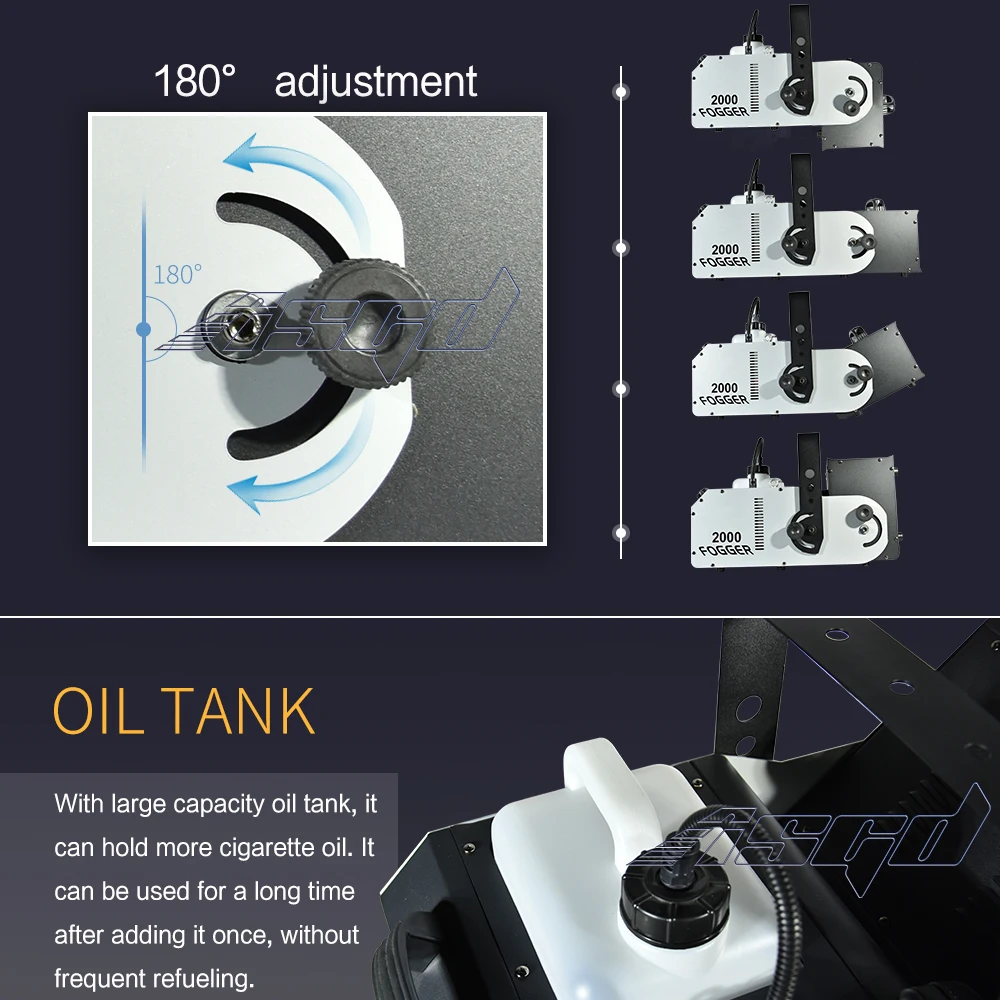 180° adjustment

180°

SSGD

2000 FOGGER

2000 FOGGER

2000 FOGGER

2000 FOGGER

OIL TANK

With large capacity oil tank, it can hold more cigarette oil. It can be used for a long time after adding it once, without frequent refueling.

SSGD