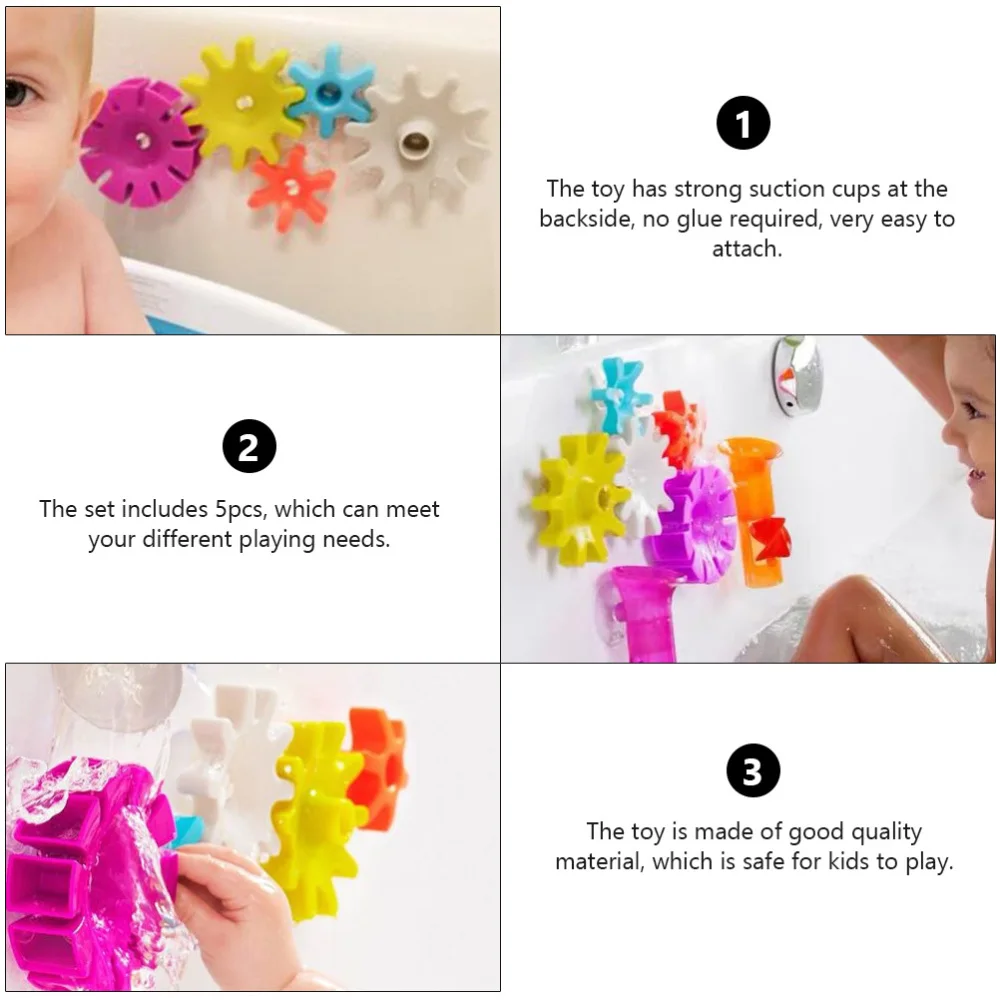 1

The toy has strong suction cups at the backside, no glue required, very easy to attach.

2

The set includes 5pcs, which can meet your different playing needs.

3

The toy is made of good quality material, which is safe for kids to play.