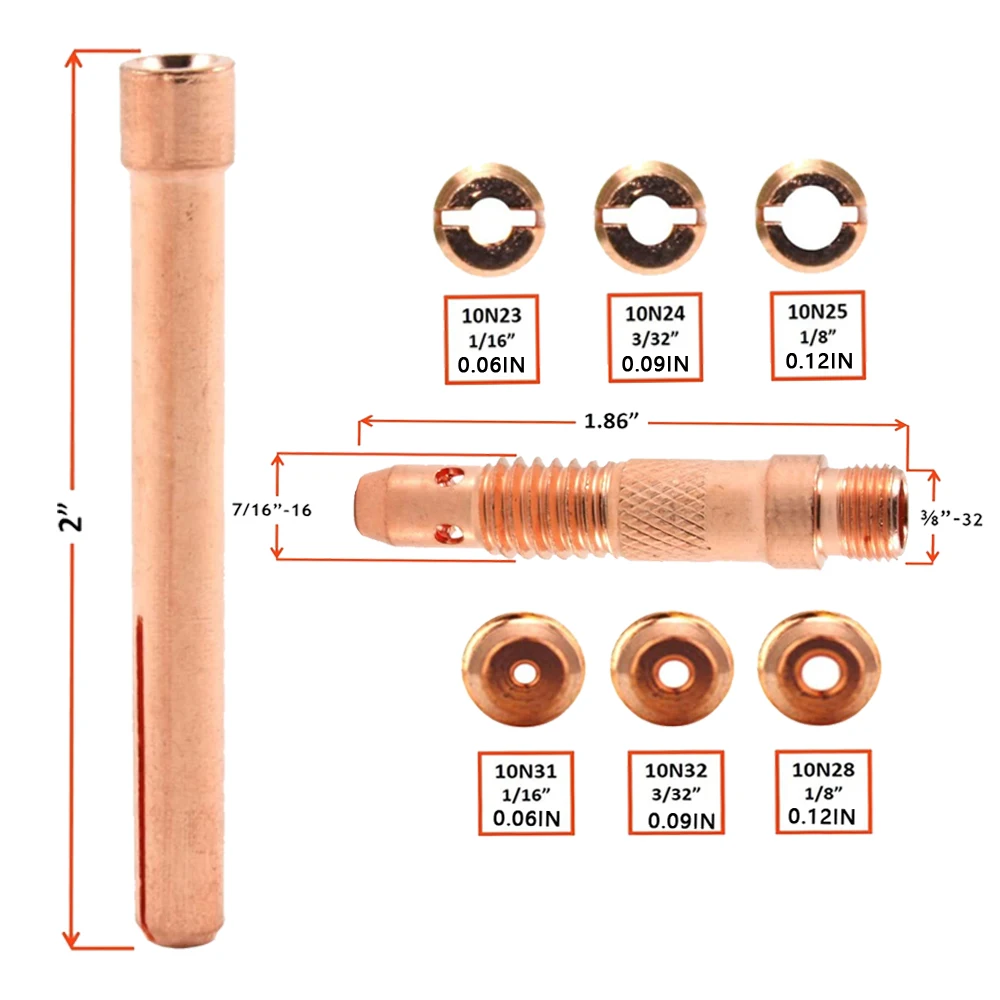 2”

10N23
1/16”
0.06IN

10N24
3/32”
0.09IN

10N25
1/8”
0.12IN

1.86”

7/16”-16

⅜”-32

10N31
1/16”
0.06IN

10N32
3/32”
0.09IN

10N28
1/8”
0.12IN