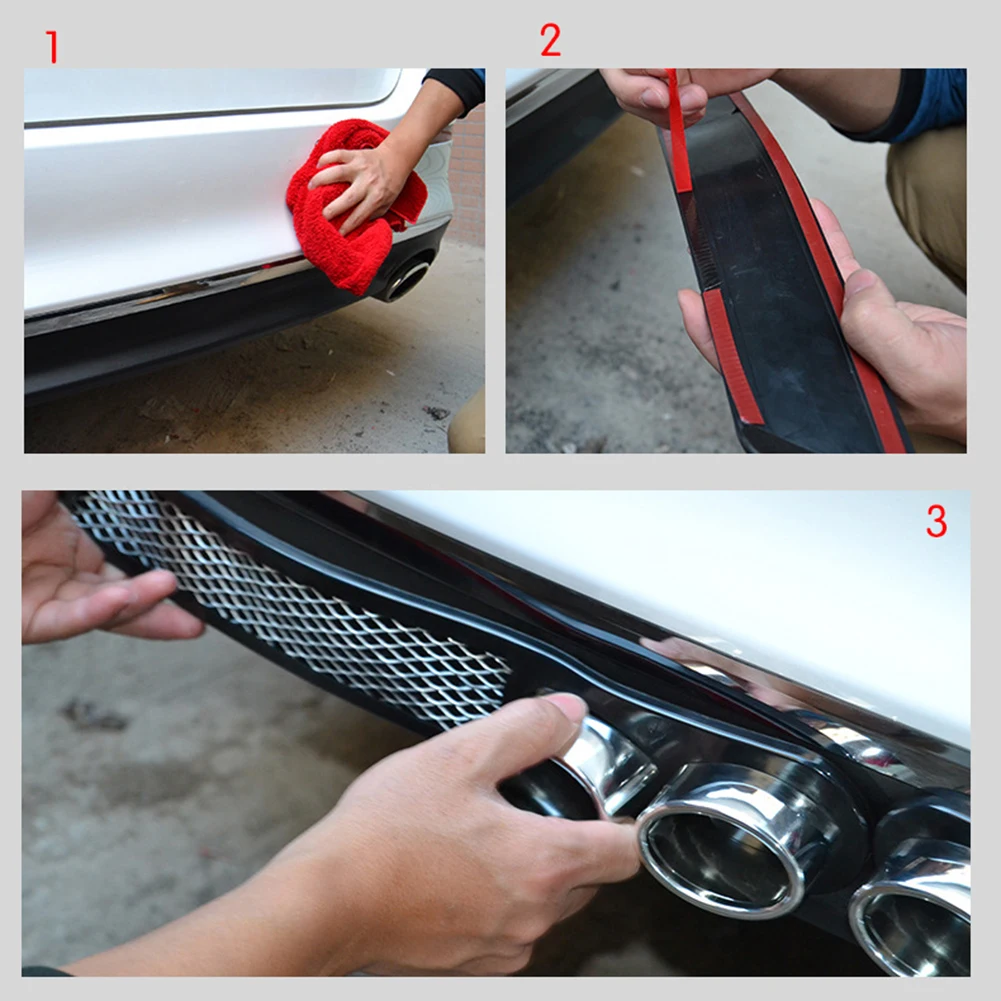 1

2

3