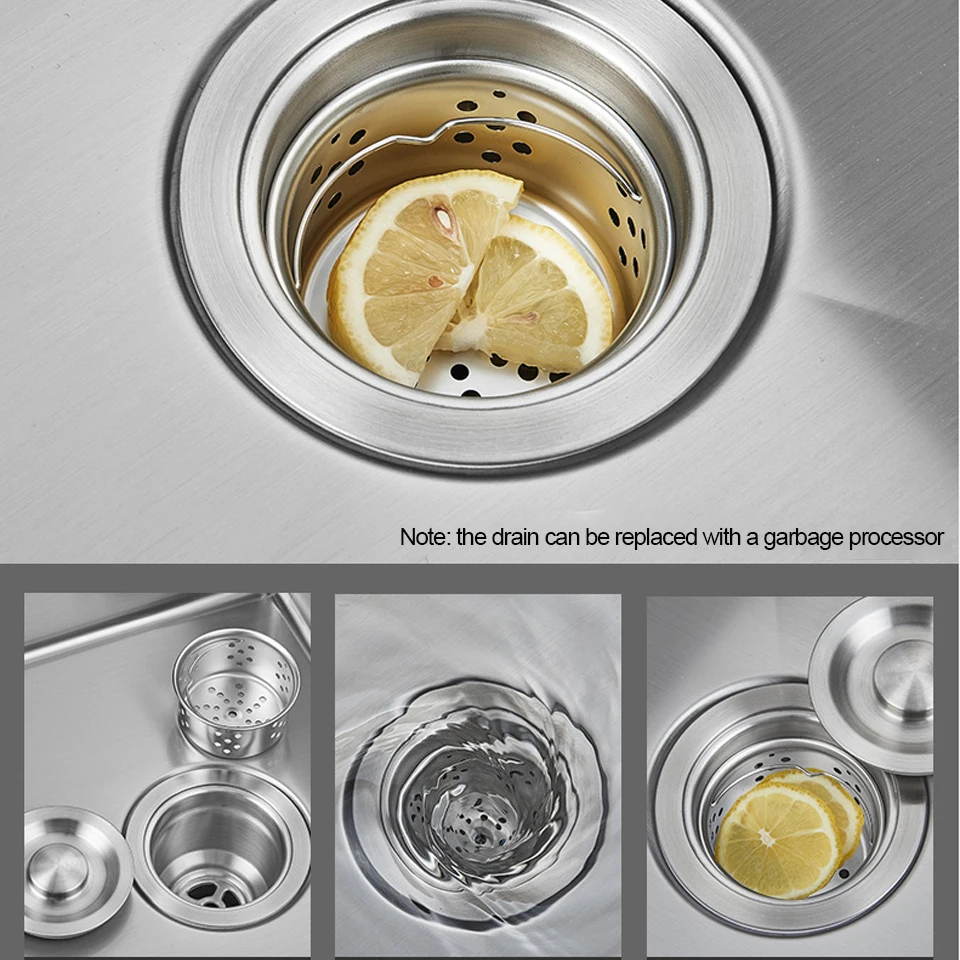 Note: the drain can be replaced with a garbage processor