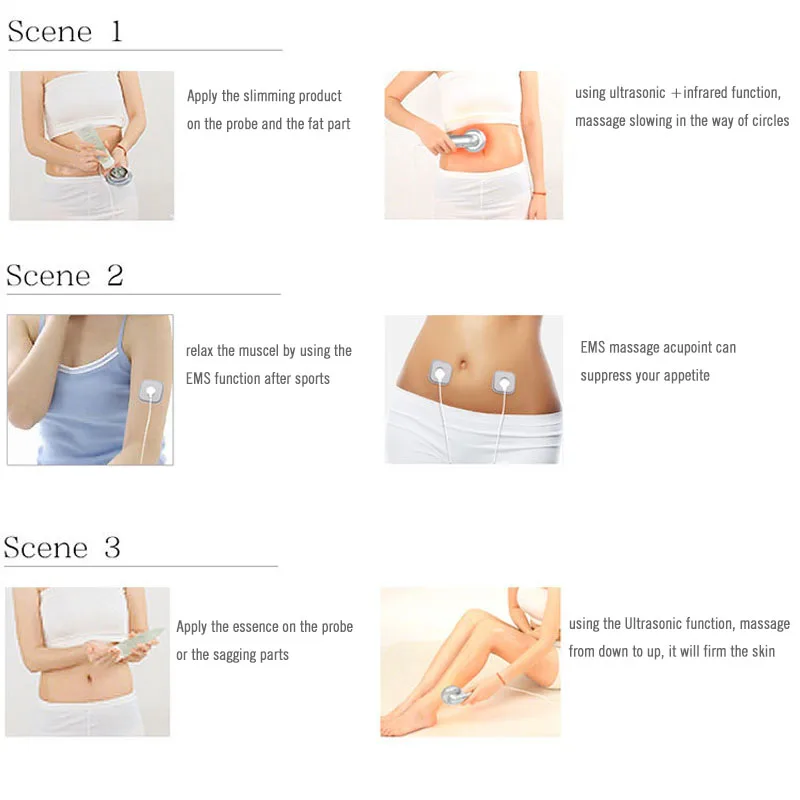 Scene 1

Apply the slimming product on the probe and the fat part

using ultrasonic +infrared function, massage slowing in the way of circles

Scene 2

relax the muscel by using the EMS function after sports

EMS massage acupoint can suppress your appetite

Scene 3

Apply the essence on the probe or the sagging parts

using the Ultrasonic function, massage from down to up, it will firm the skin