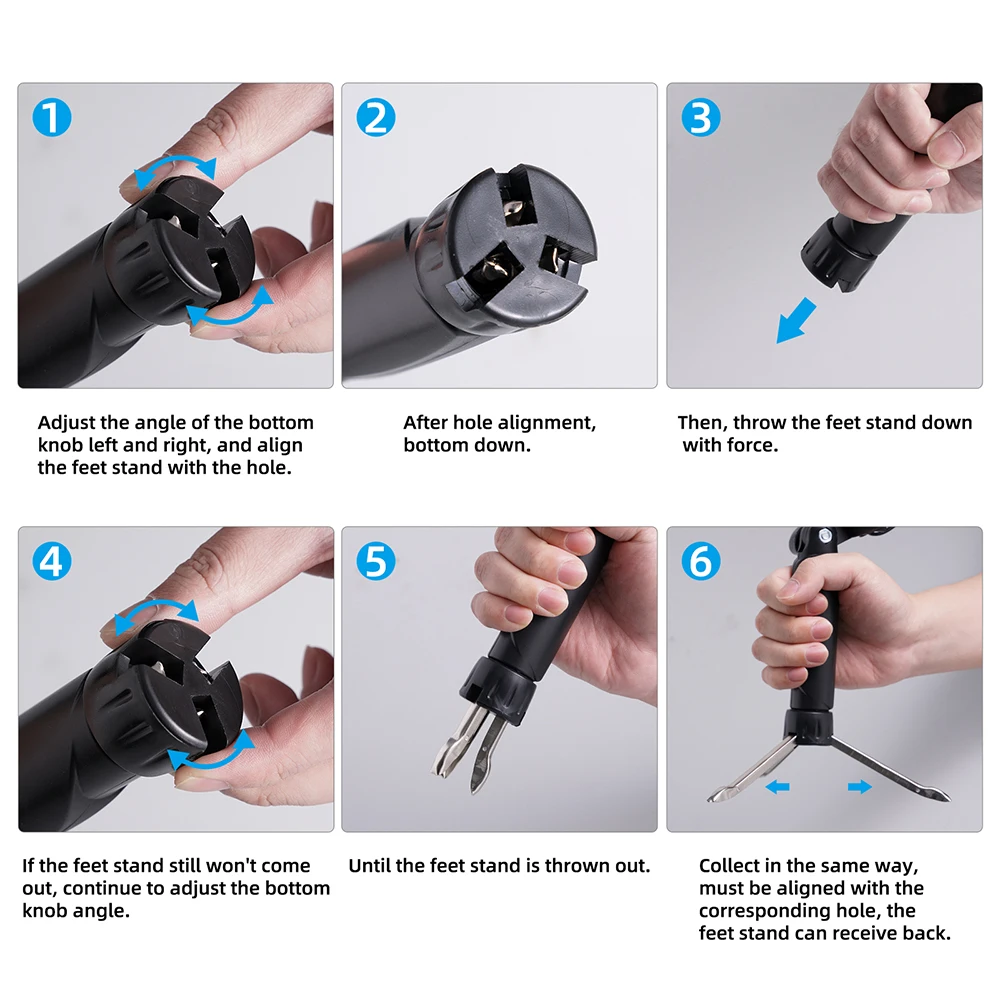 1

Adjust the angle of the bottom knob left and right, and align the feet stand with the hole.

2

After hole alignment, bottom down.

3

Then, throw the feet stand down with force.

4

If the feet stand still won't come out, continue to adjust the bottom knob angle.

5

Until the feet stand is thrown out.

6

Collect in the same way, must be aligned with the corresponding hole, the feet stand can receive back.