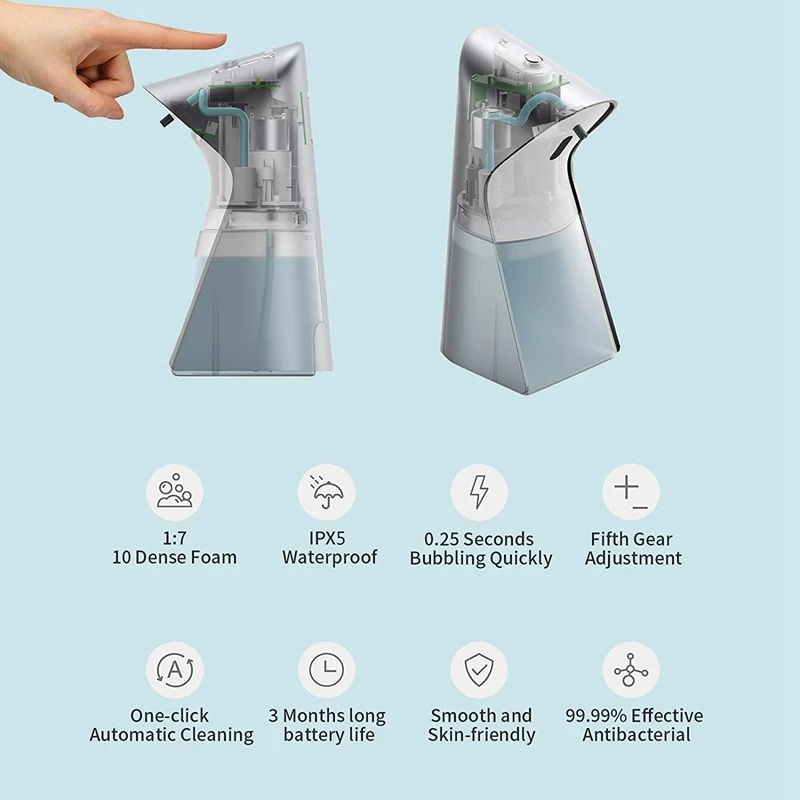 1:7
10 Dense Foam

IPX5
Waterproof

0.25 Seconds
Bubbling Quickly

Fifth Gear
Adjustment

One-click
Automatic Cleaning

3 Months long
battery life

Smooth and
Skin-friendly

99.99% Effective
Antibacterial