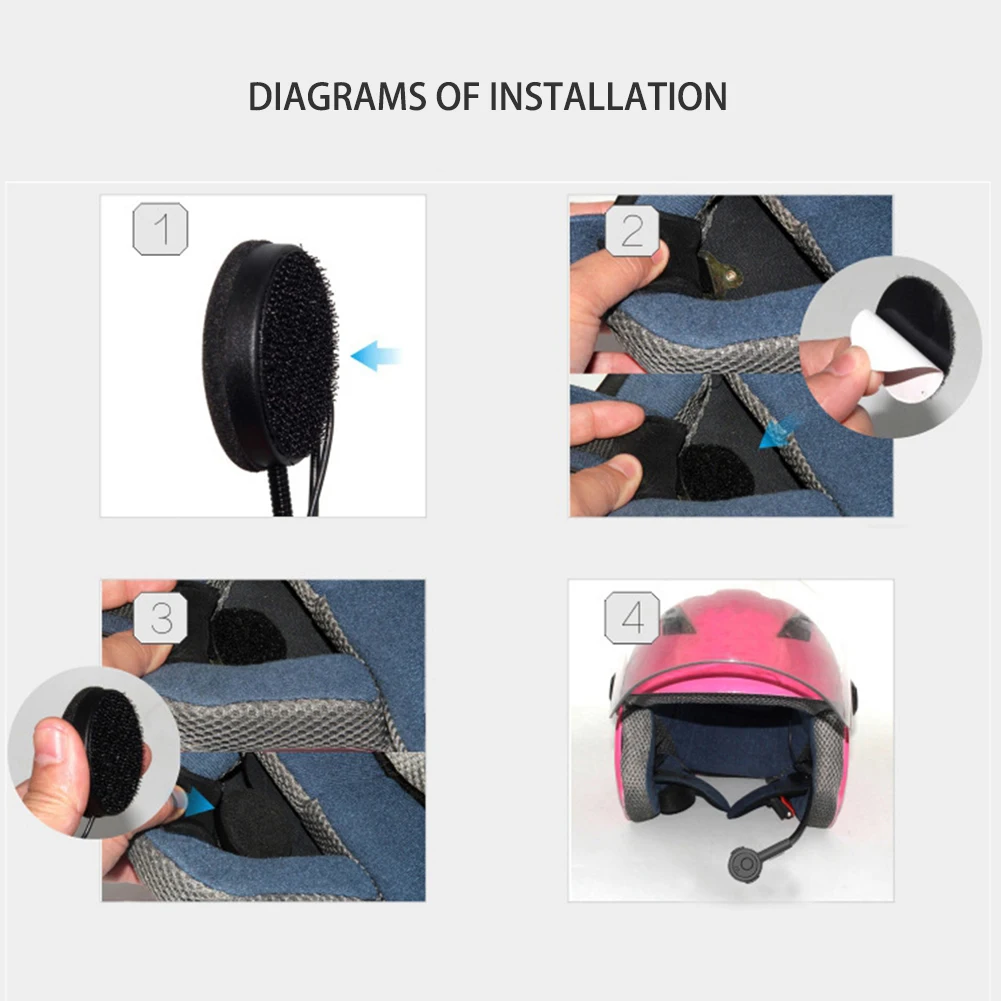 DIAGRAMS OF INSTALLATION

1

2

3

4