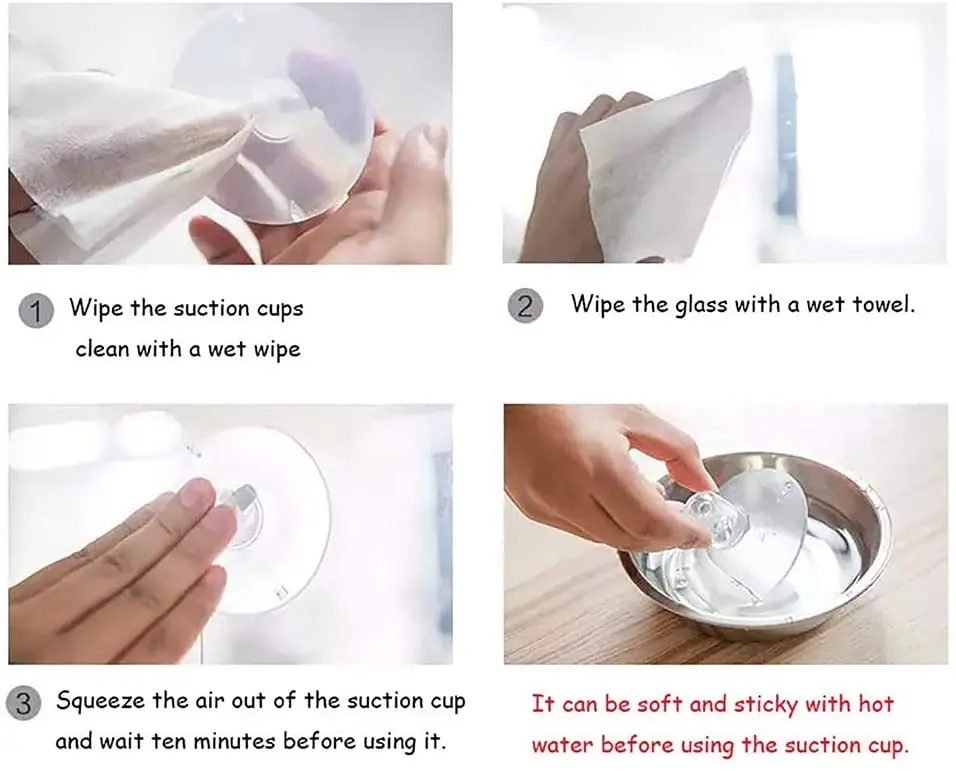 1 Wipe the suction cups clean with a wet wipe

2 Wipe the glass with a wet towel.

3 Squeeze the air out of the suction cup and wait ten minutes before using it.

It can be soft and sticky with hot water before using the suction cup.