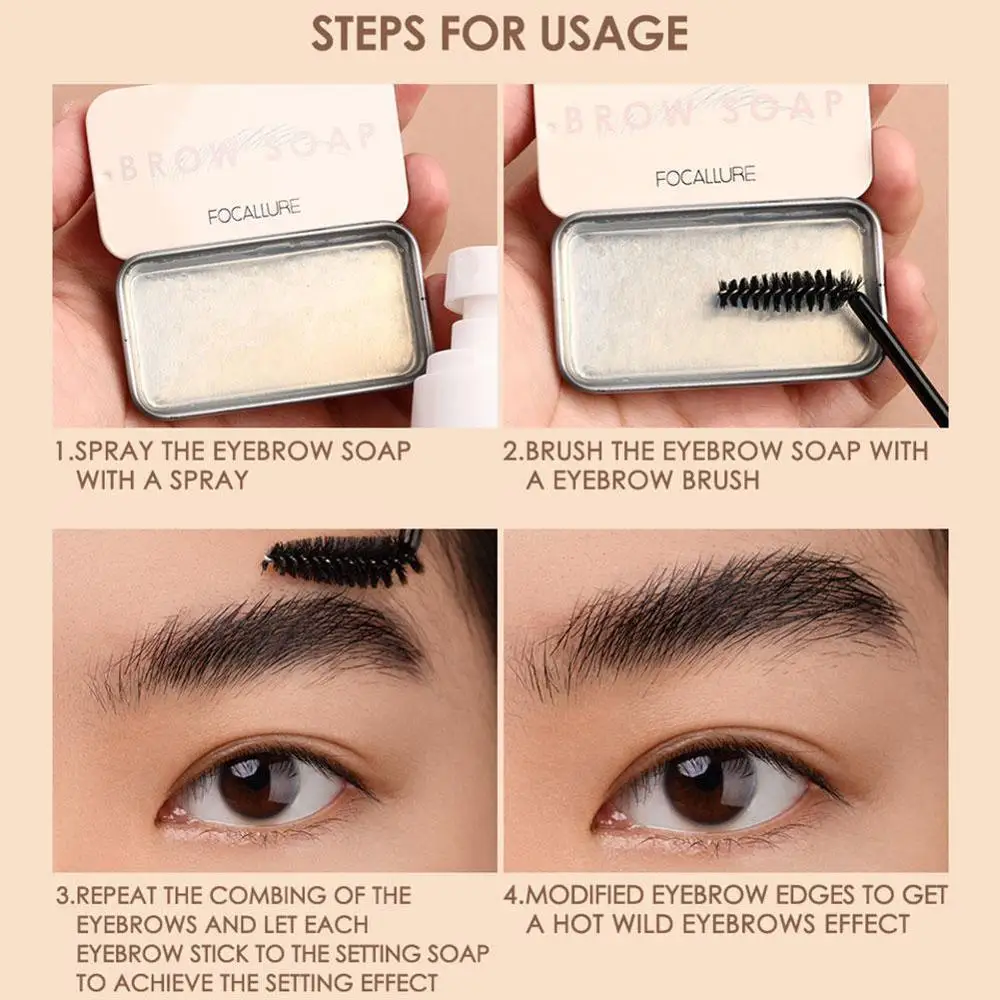 STEPS FOR USAGE

BROW SOAP
FOCALLURE

BROW SOAP
FOCALLURE

1.SPRAY THE EYEBROW SOAP WITH A SPRAY

2.BRUSH THE EYEBROW SOAP WITH A EYEBROW BRUSH

3.REPEAT THE COMBING OF THE EYEBROWS AND LET EACH EYEBROW STICK TO THE SETTING SOAP TO ACHIEVE THE SETTING EFFECT

4.MODIFIED EYEBROW EDGES TO GET A HOT WILD EYEBROWS EFFECT