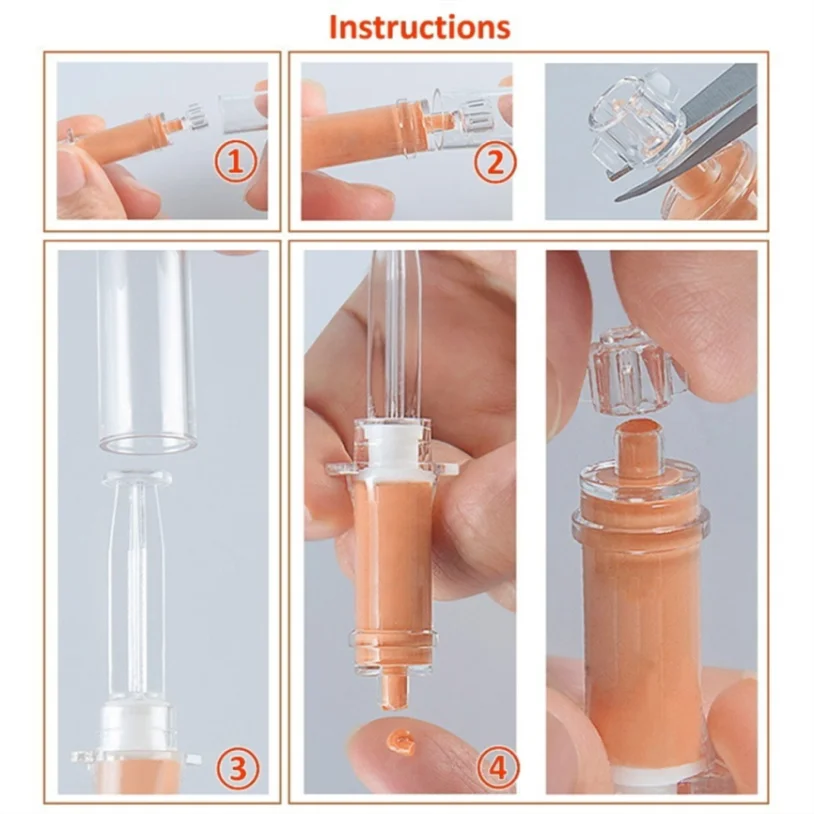 Instructions

①

②

③

④