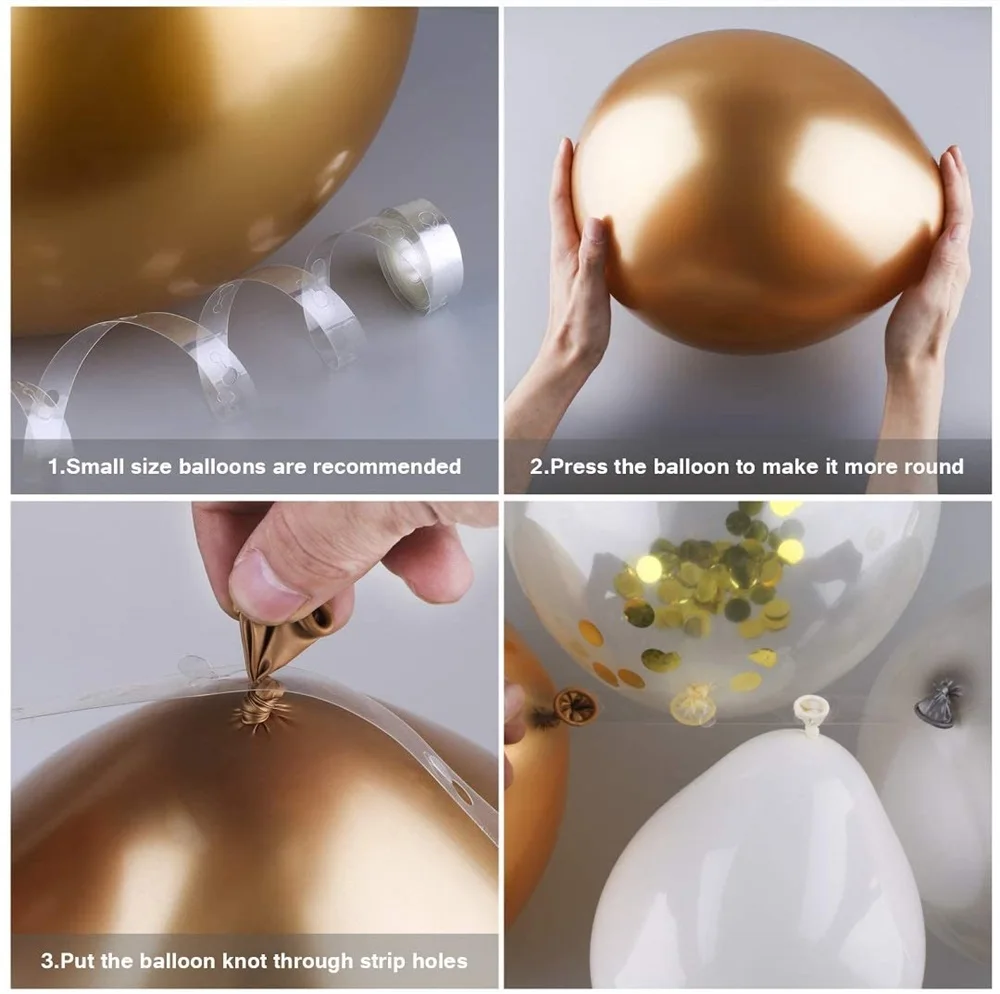 1.Small size balloons are recommended

2.Press the balloon to make it more round

3.Put the balloon knot through strip holes