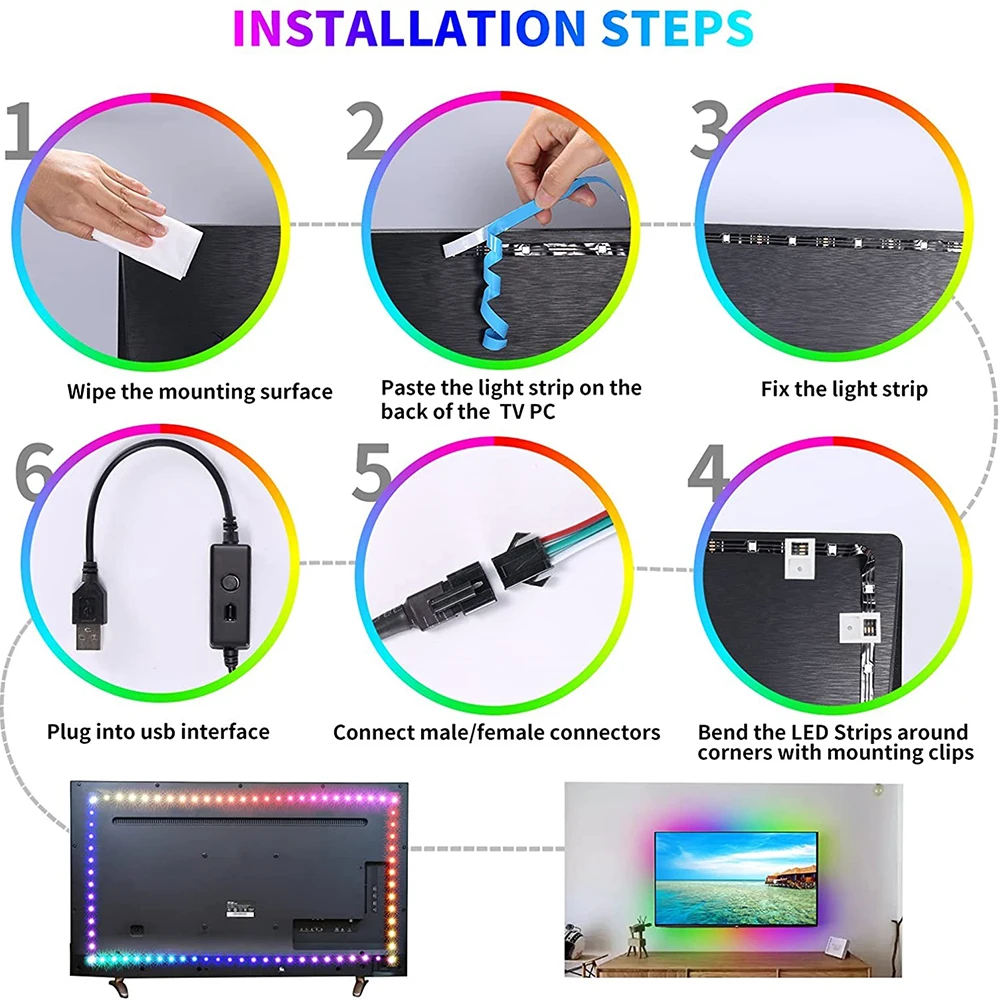 INSTALLATION STEPS

1
Wipe the mounting surface

2
Paste the light strip on the back of the TV PC

3
Fix the light strip

6
Plug into usb interface

5
Connect male/female connectors

4
Bend the LED Strips around corners with mounting clips