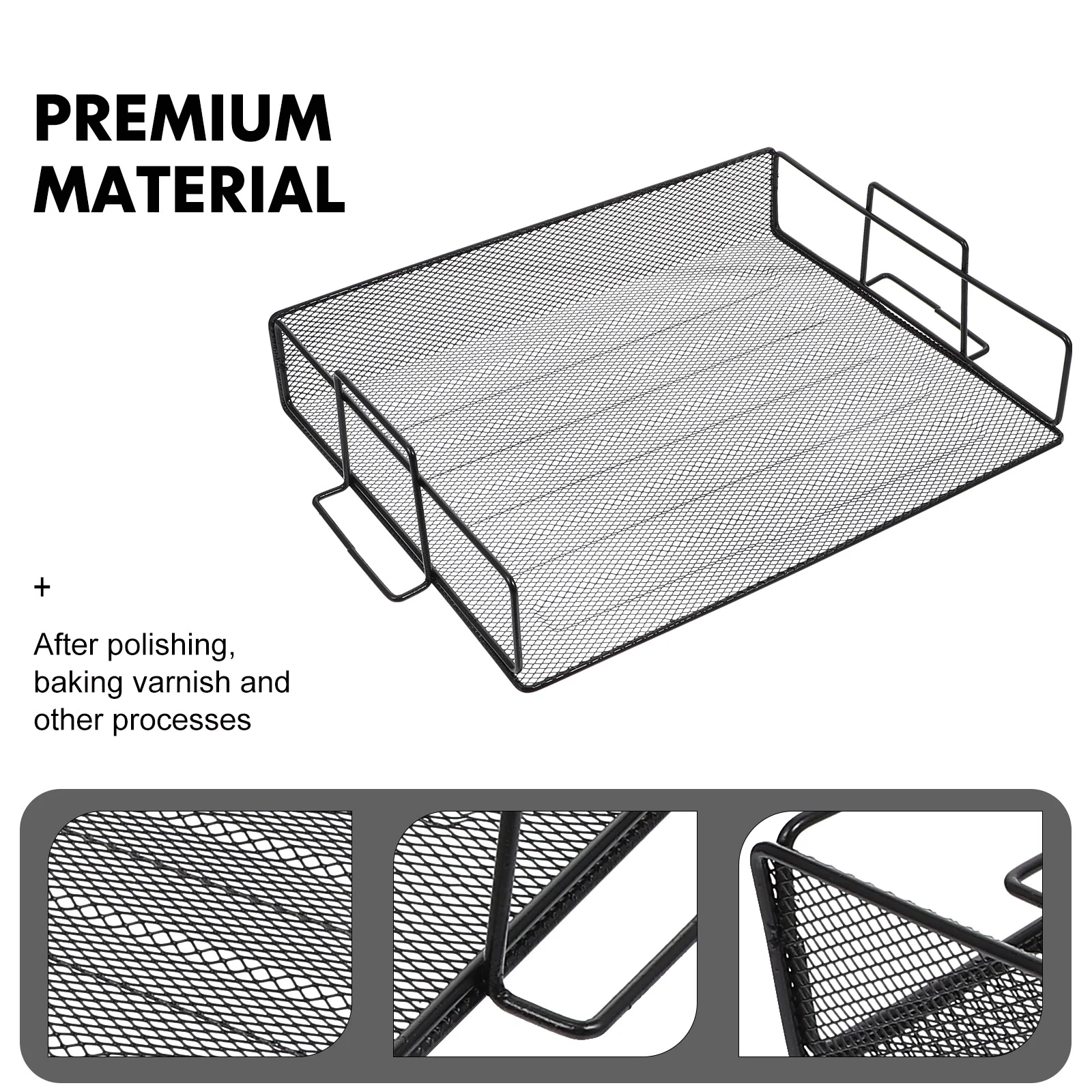 PREMIUM MATERIAL

+

After polishing, baking varnish and other processes