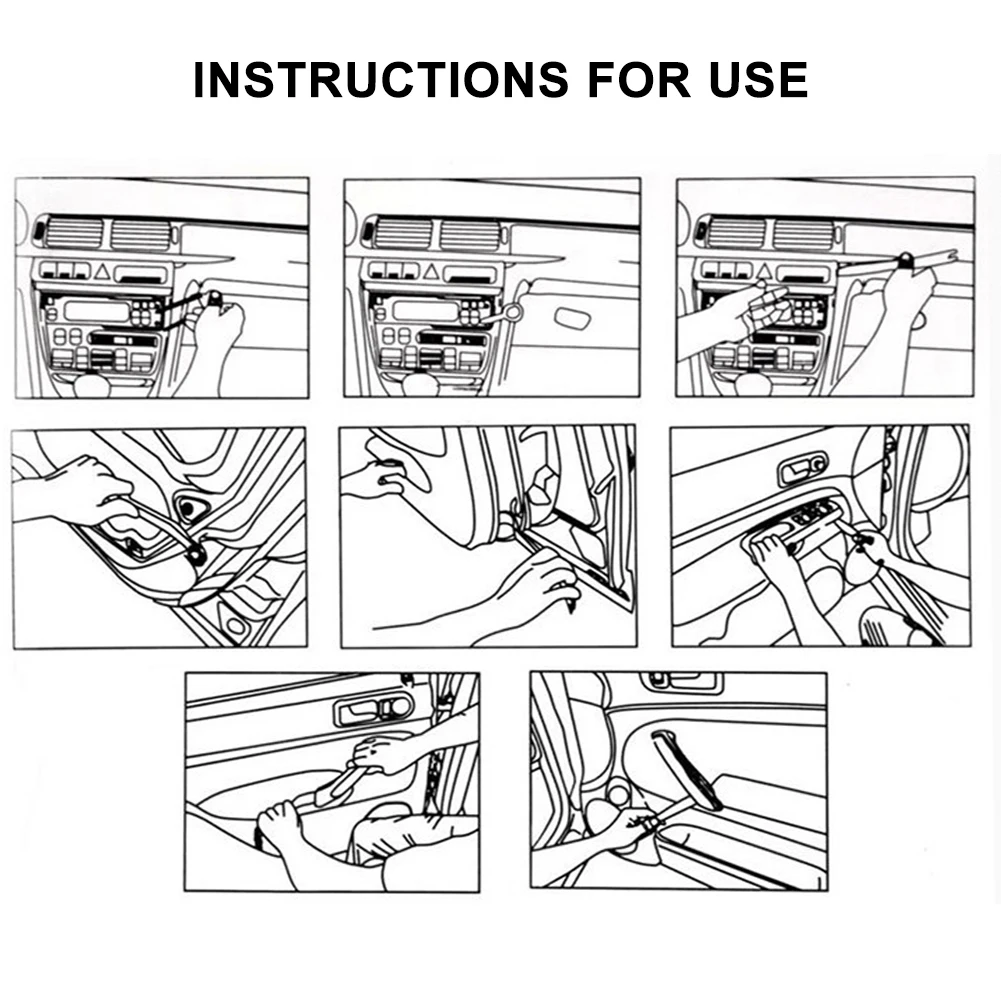 INSTRUCTIONS FOR USE