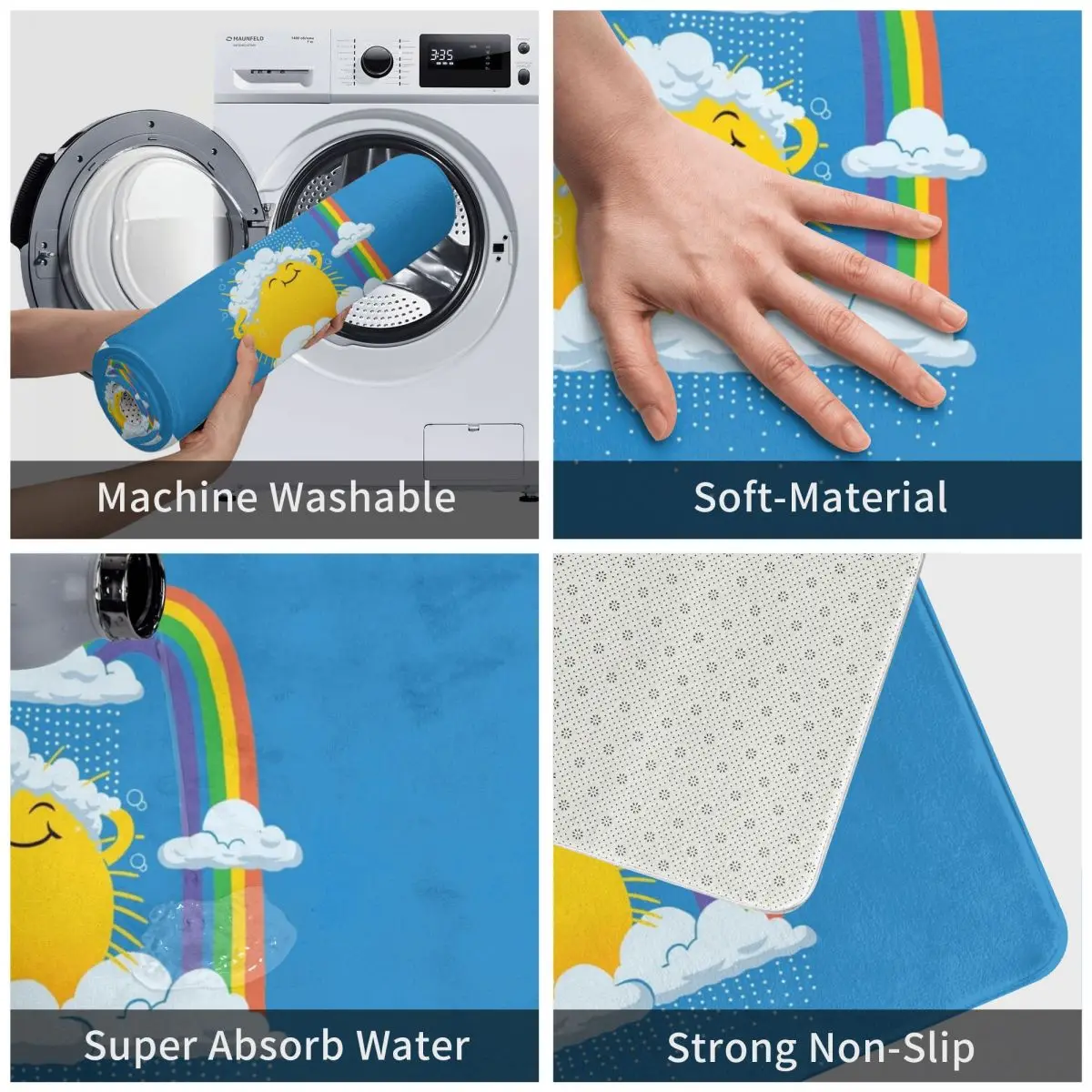 MAUNFELD

3:35

Machine Washable

Soft-Material

Super Absorb Water

Strong Non-Slip