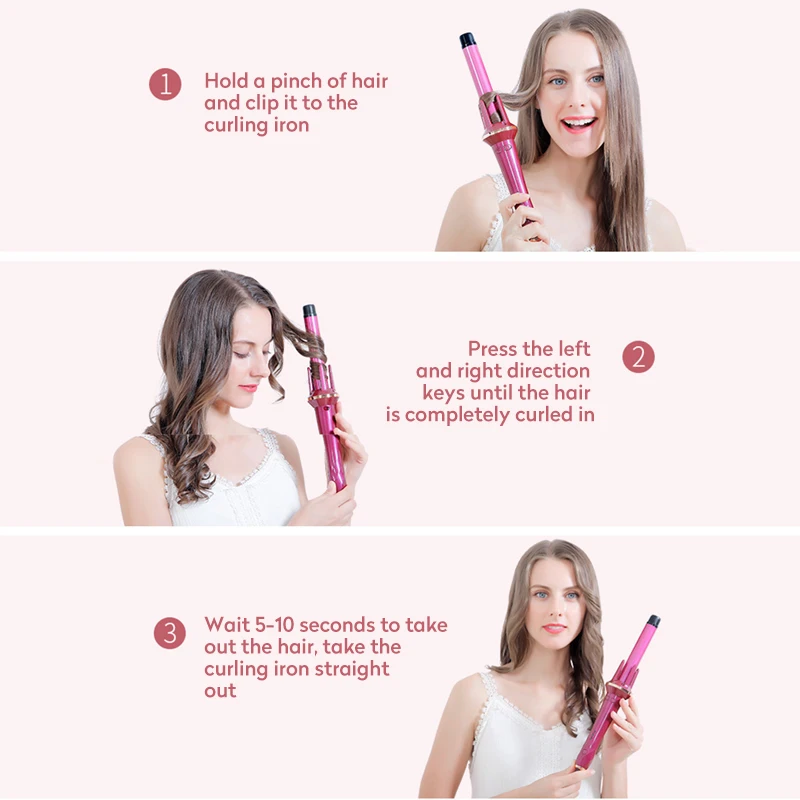 1 Hold a pinch of hair and clip it to the curling iron

Press the left and right direction keys until the hair is completely curled in 2

3 Wait 5-10 seconds to take out the hair, take the curling iron straight out